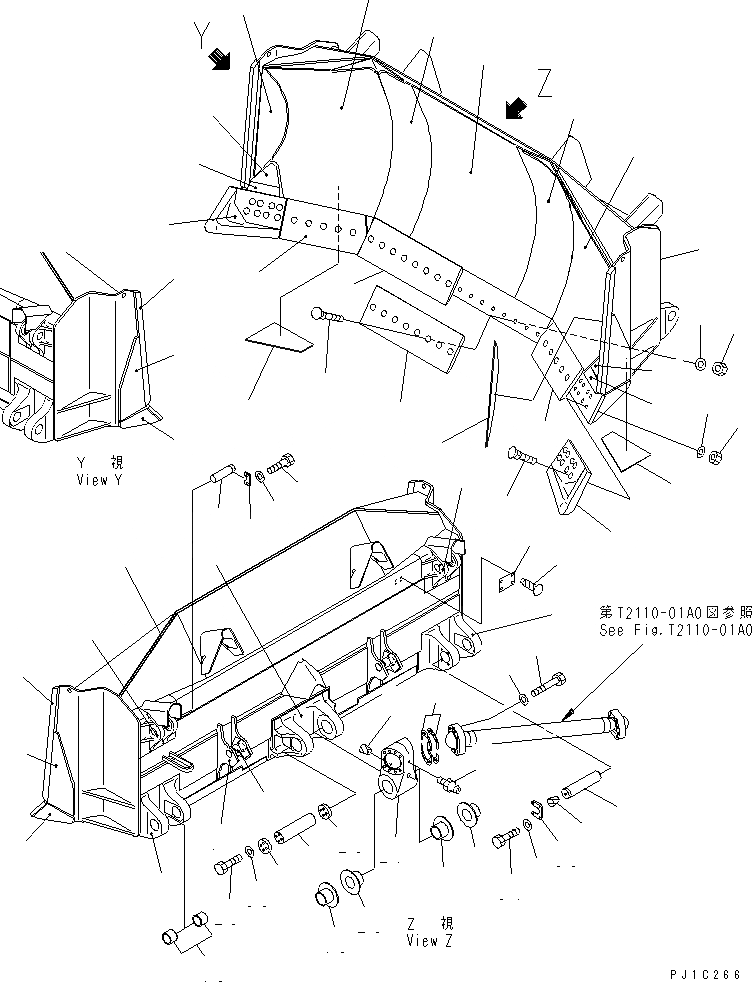 Y

Z

Y 視
View Y

第T2110-01A0図参照
See Fig.T2110-01A0

Z 視
View Z

PJ1C266