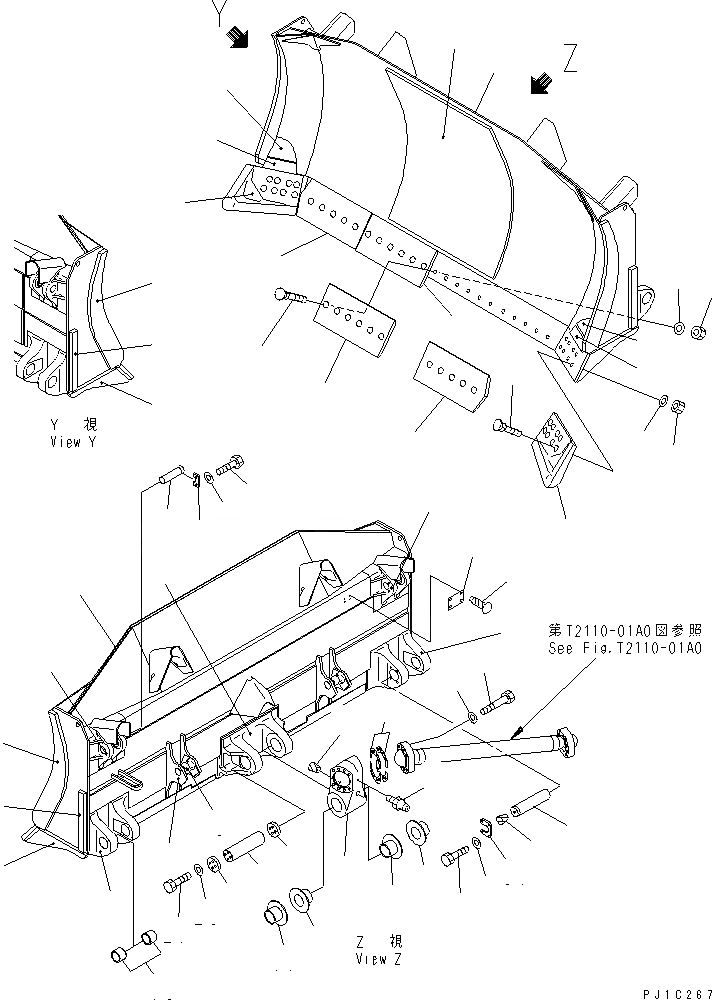 Y

Z

Y 視
View Y

第T2110-01A0図参照
See Fig.T2110-01A0

Z 視
View Z

PJ1C267