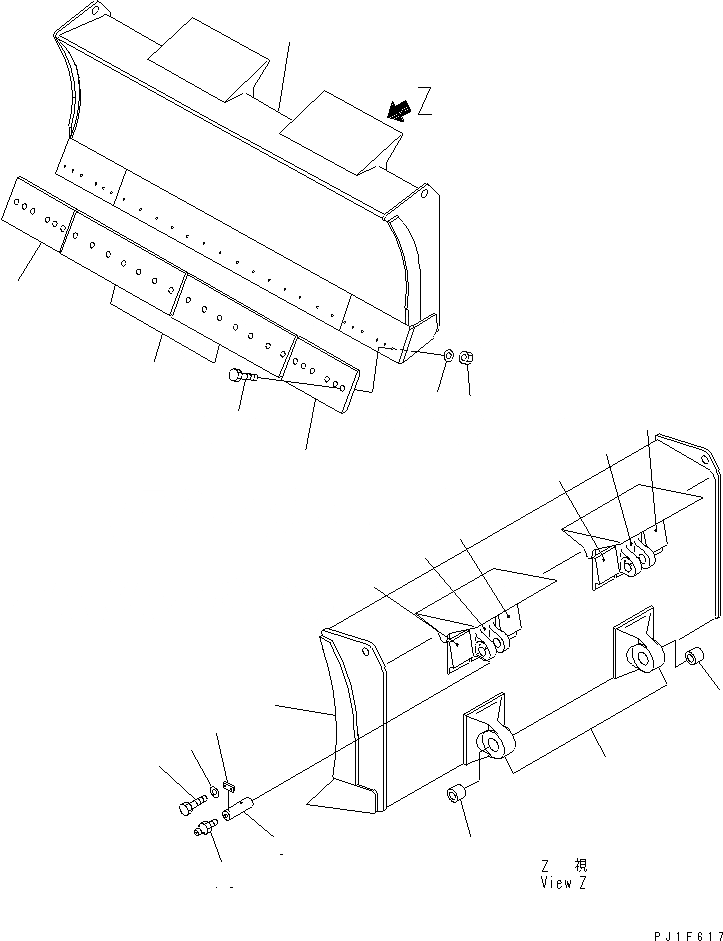 Z

Z 視
View Z

PJ1F617