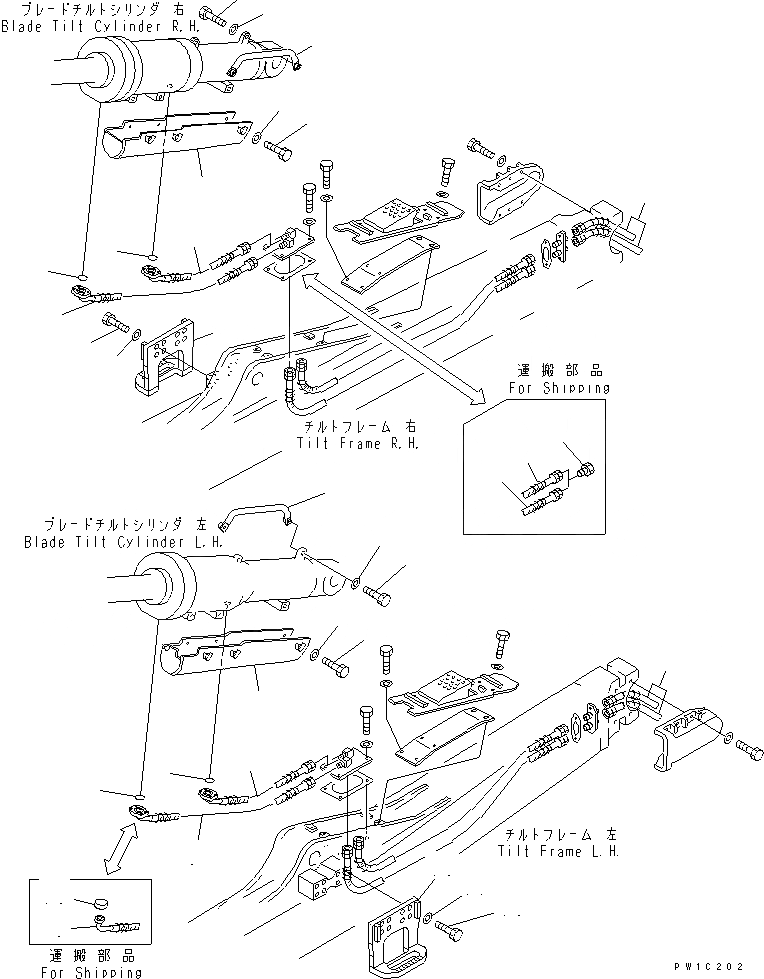 ブレードチルトシリンダ 右
Blade Tilt Cylinder R.H.

運搬部品
For Shipping

チルトフレーム 右
Tilt Frame R.H.

ブレードチルトシリンダ 左
Blade Tilt Cylinder L.H.

チルトフレーム 左
Tilt Frame L.H.

運搬部品
For Shipping

PW1C202