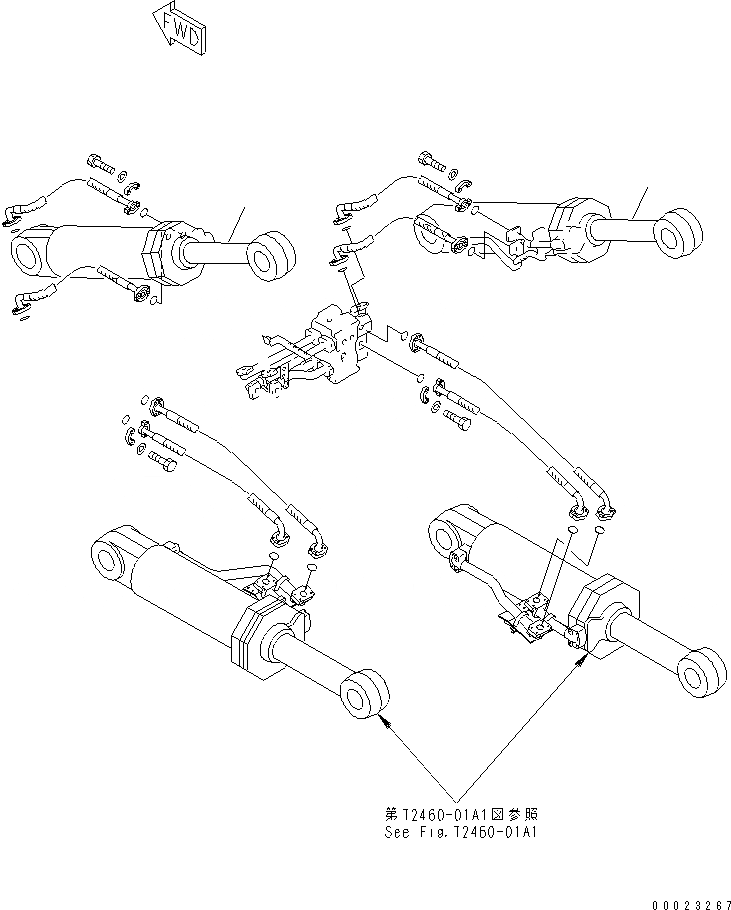 FWD

第T2460-01A1図参照
See Fig.T2460-01A1

00023267