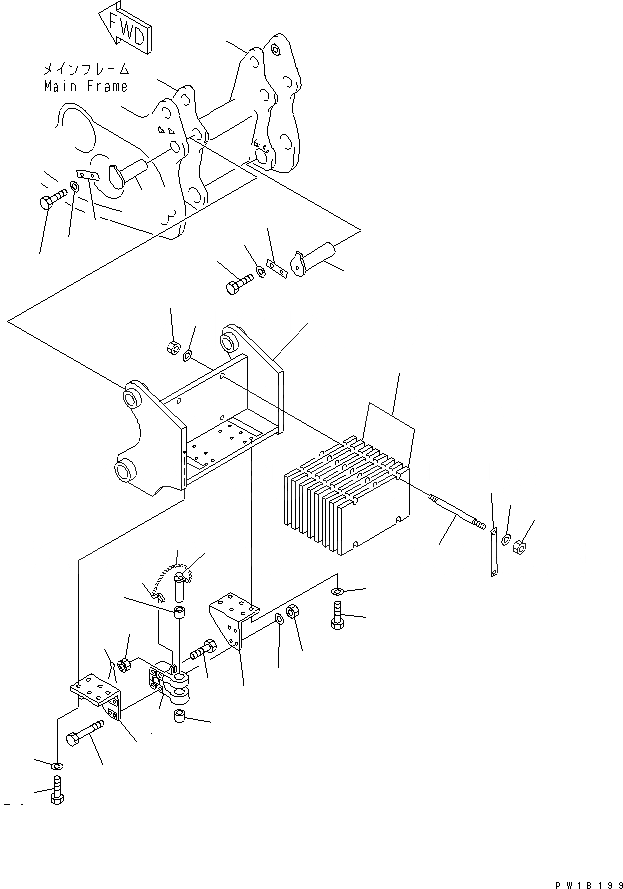 FWD

メインフレーム
Main Frame

PW1B199