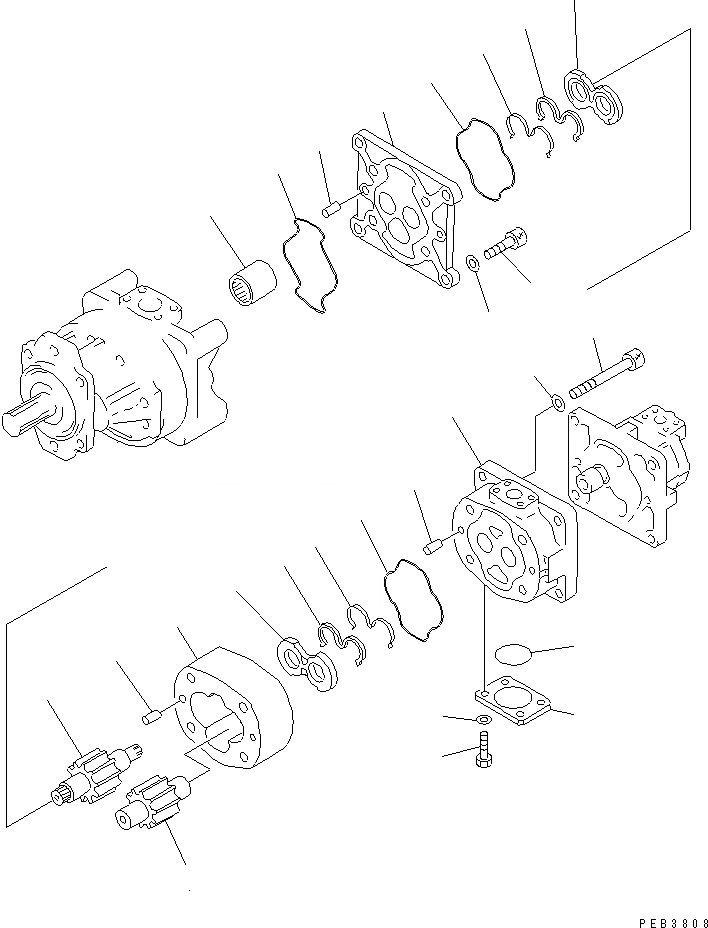 PEB3808