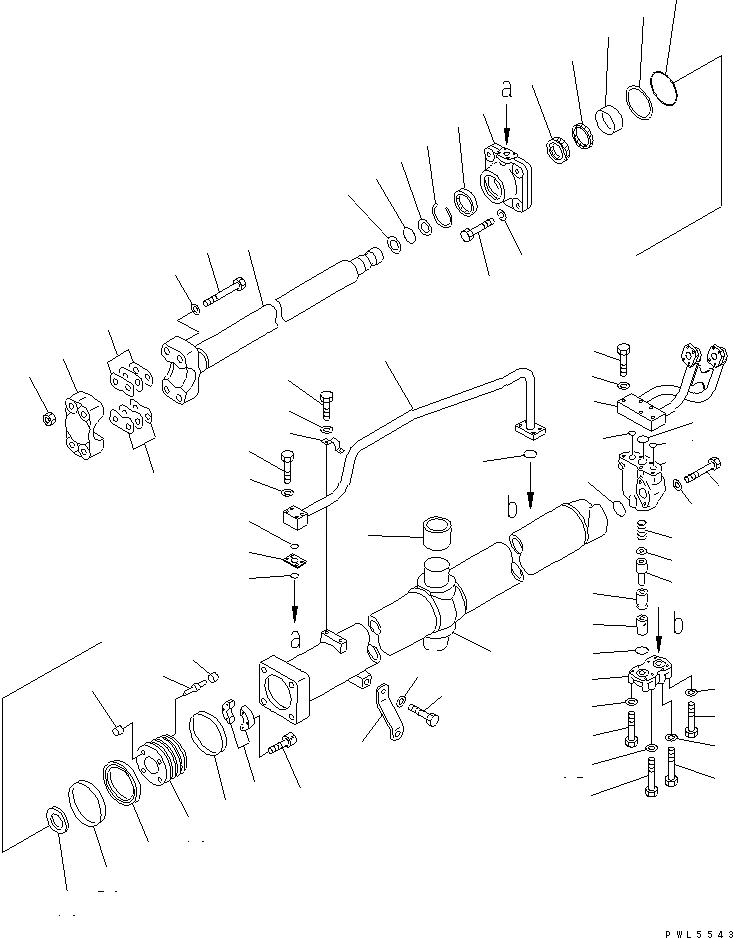 a

b

a

b

PWL5543