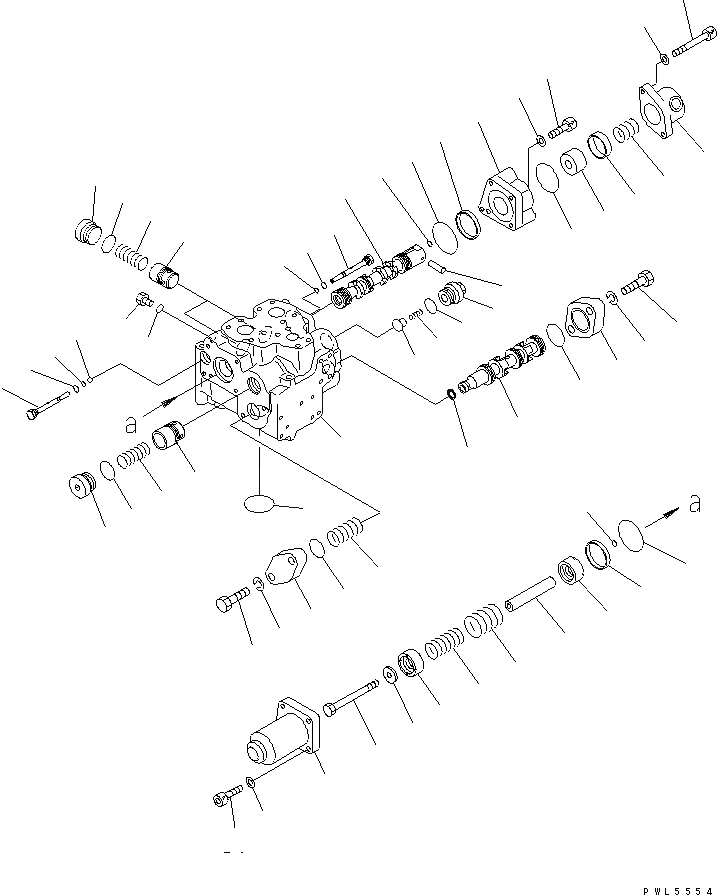 a

a

PWL5554