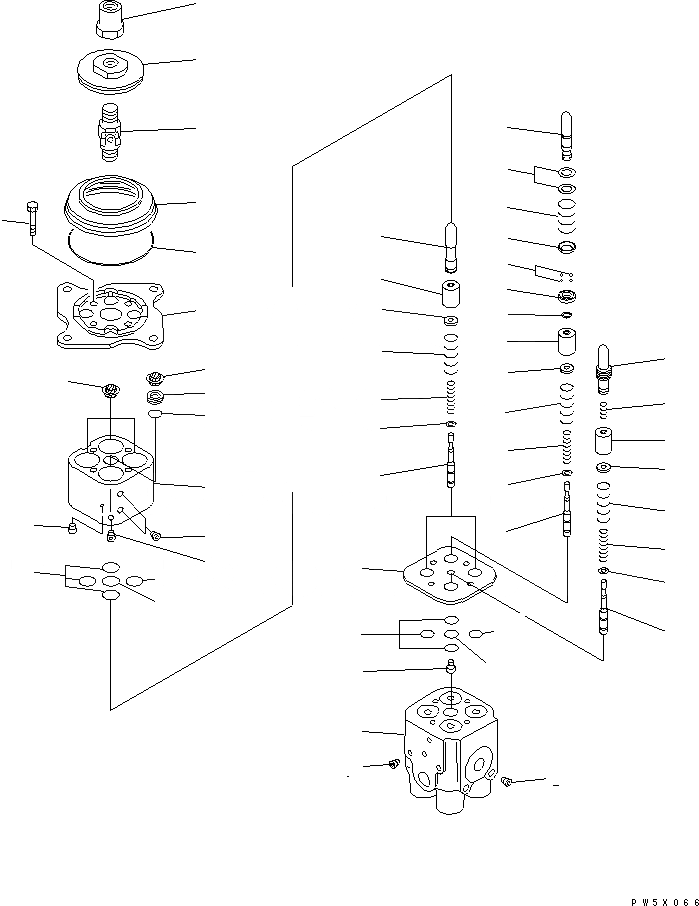 PW5X066