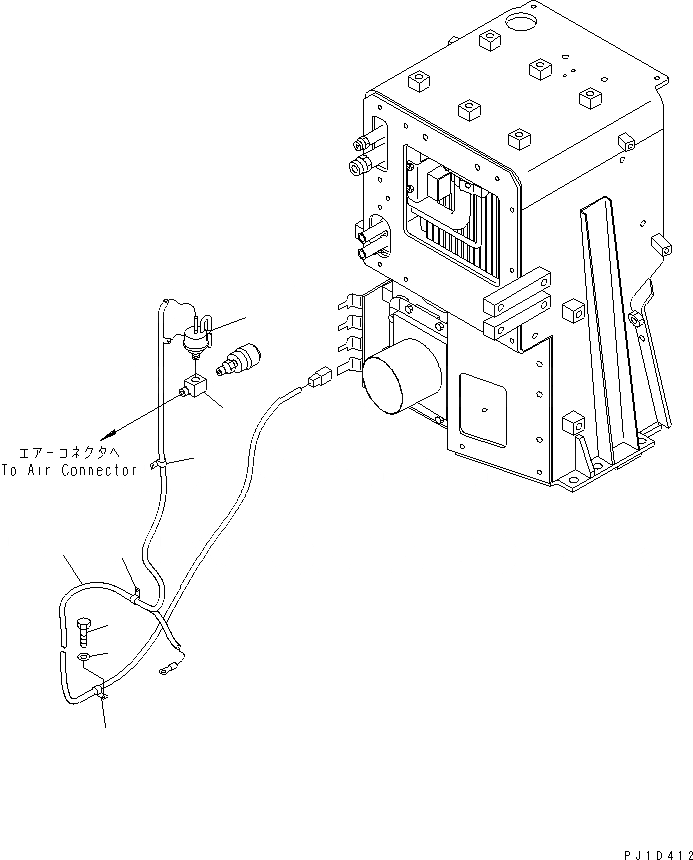 エアーコネクタへ
To Air Connector

PJ1D412