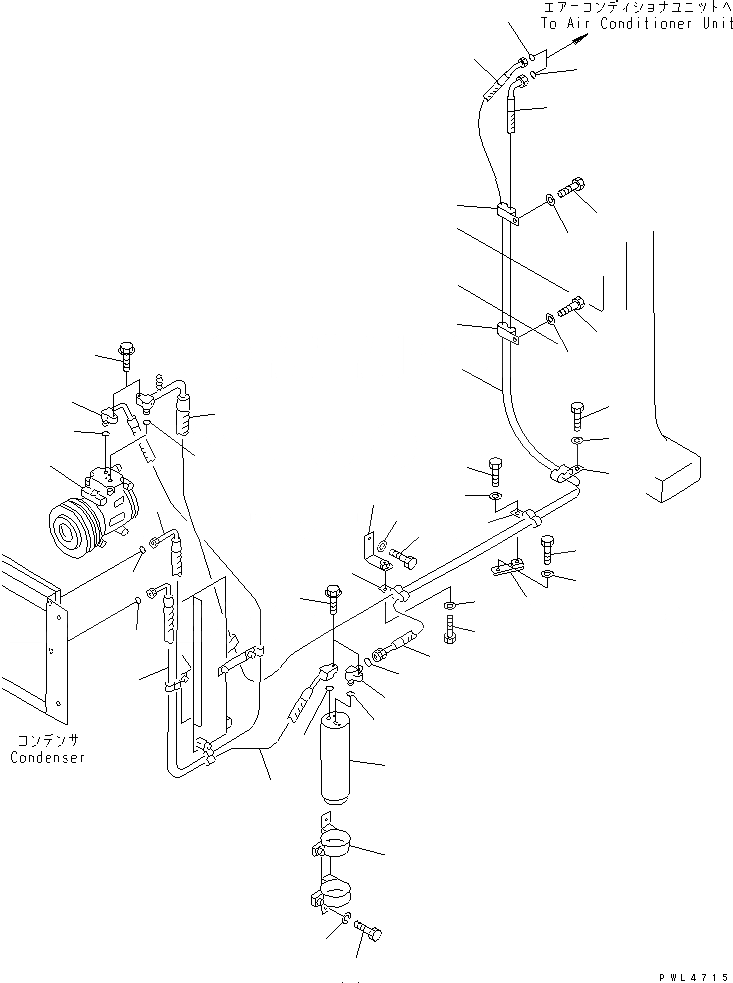 エアーコンディショナユニットへ
To Air Conditioner Unit

コンデンサ
Condenser

PWL4715