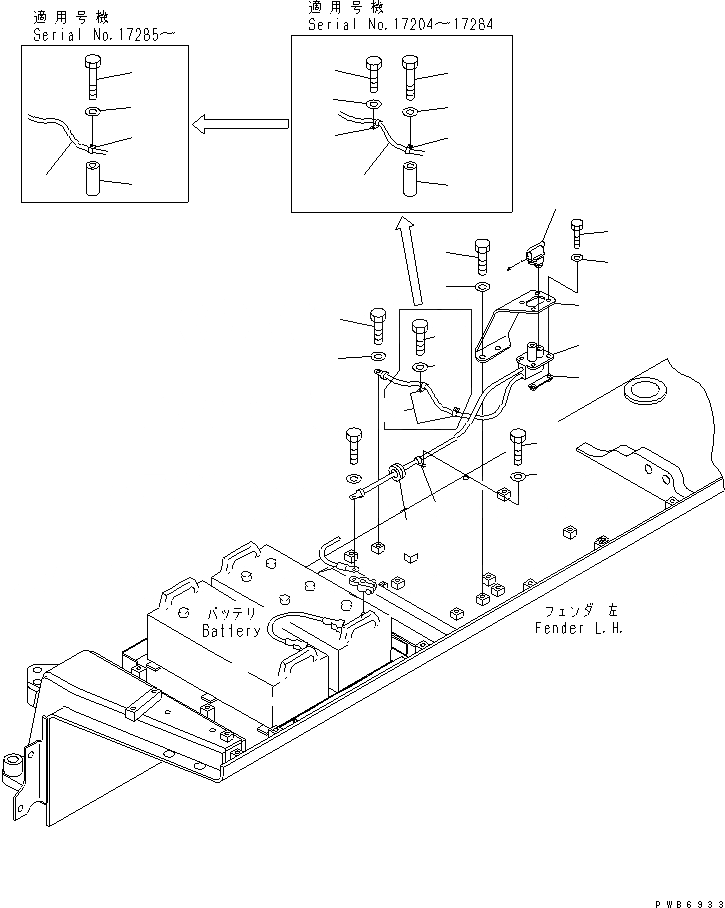 適用号機
Serial No.17285~

適用号機
Serial No.17204~17284

バッテリ
Battery

フェンダ 左
Fender L.H.

PWB6933