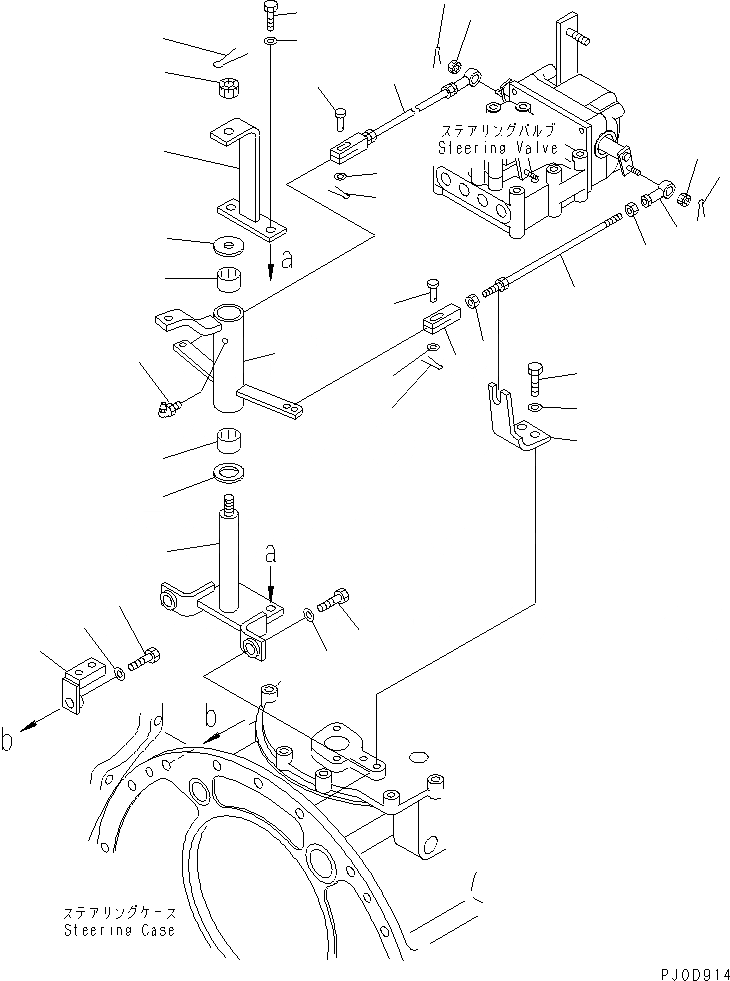 ステアリングバルブ
Steering Valve

a

a

b

b

ステアリングケース
Steering Case

PJ0D914