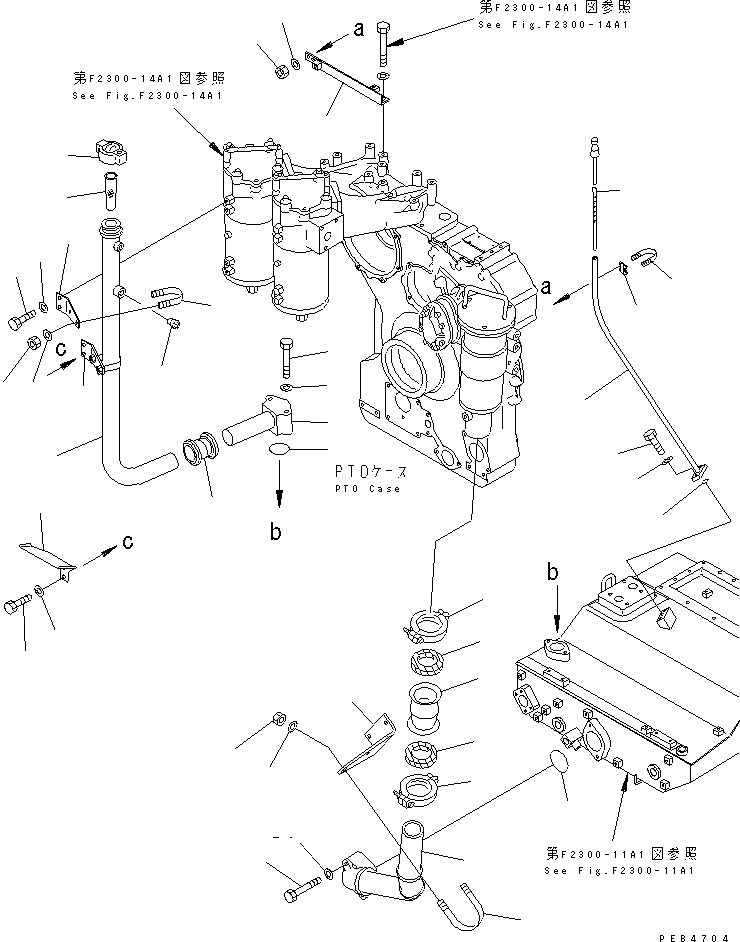 第F2300-14A1図参照
See Fig.F2300-14A1

a

第F2300-14A1図参照
See Fig.F2300-14A1

a

c

PTOケース
PTO Case

b

c

b

第F2300-11A1図参照
See Fig.F2300-11A1

PEB4704