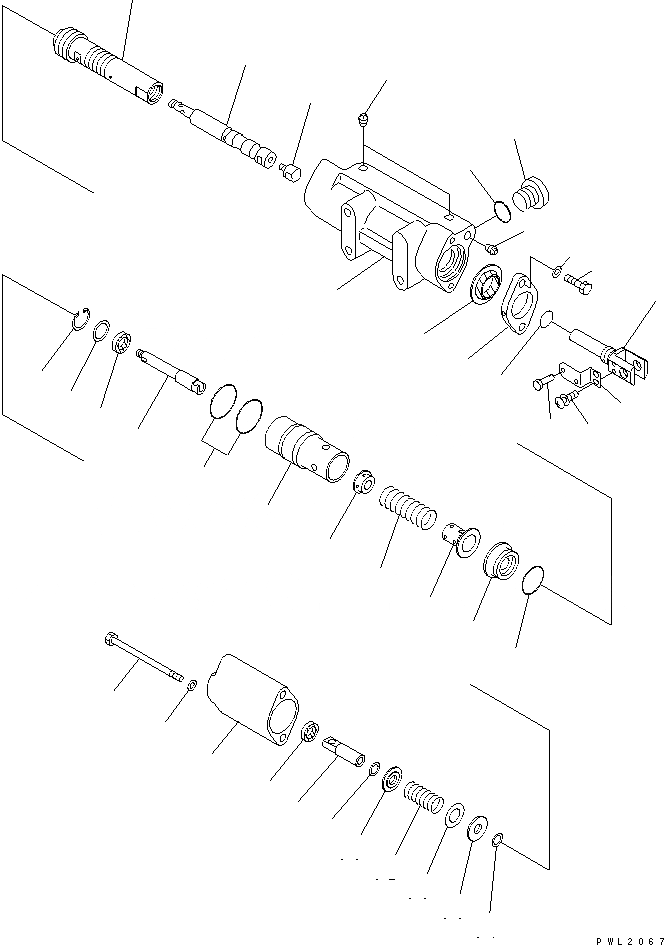 PWL2067