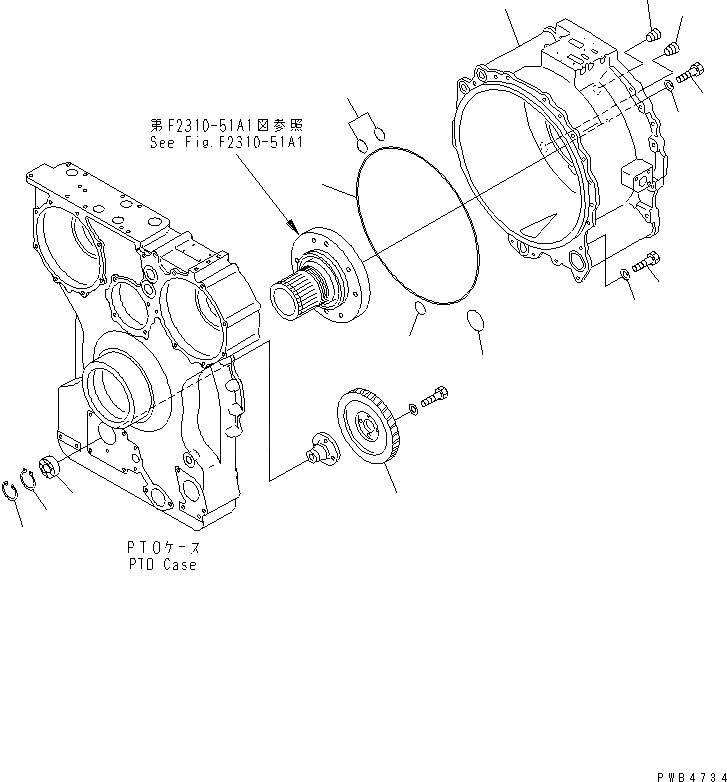 第F2310-51A1図参照
See Fig.F2310-51A1

PTOケース
PTO Case

PWB4734