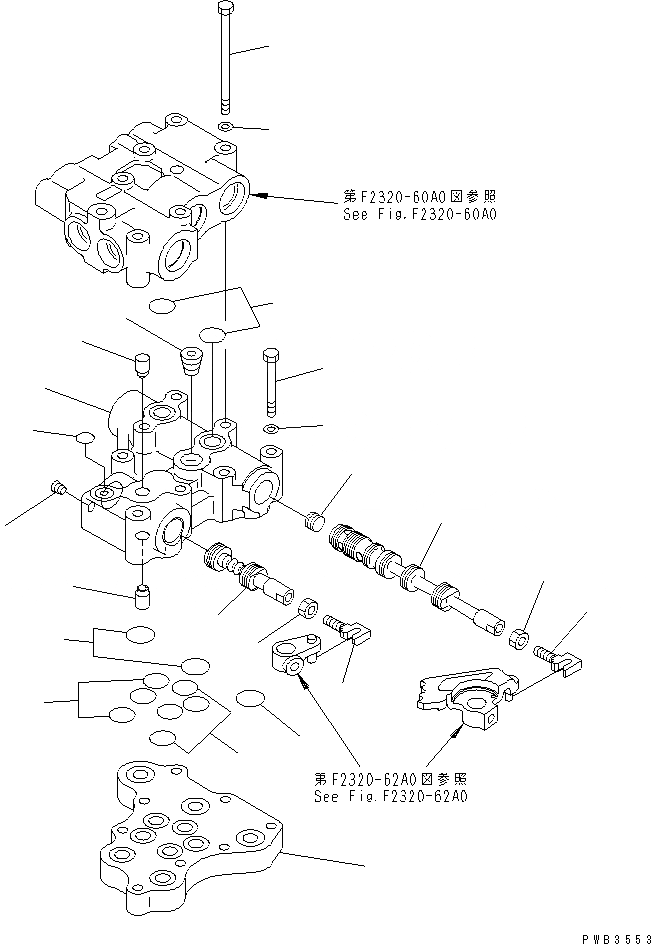 第F2320-60A0図参照
See Fig.F2320-60A0

第F2320-62A0図参照
See Fig.F2320-62A0

PWB3553