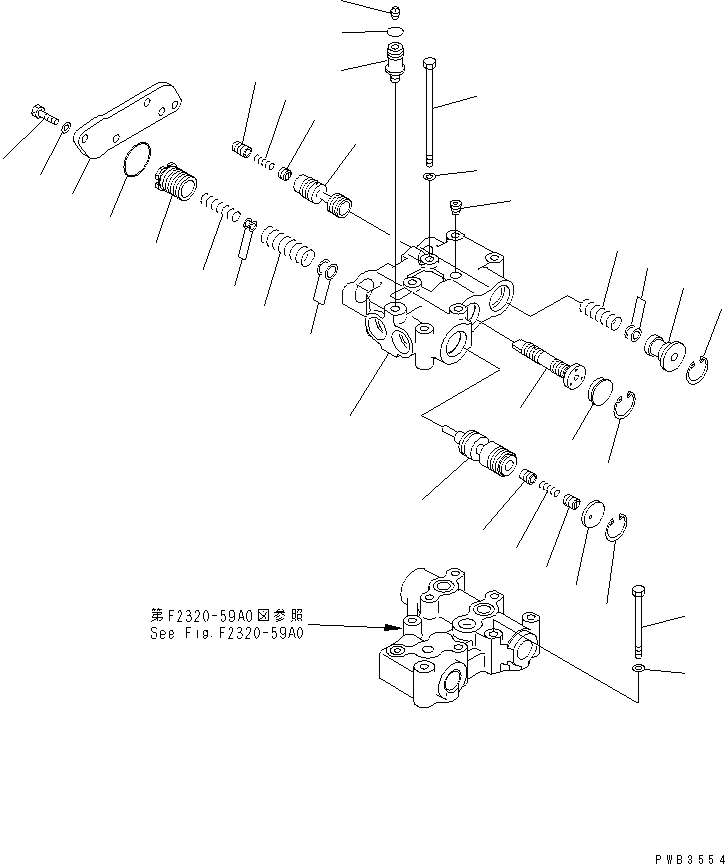 第F2320-59A0図参照
See Fig.F2320-59A0

PWB3554