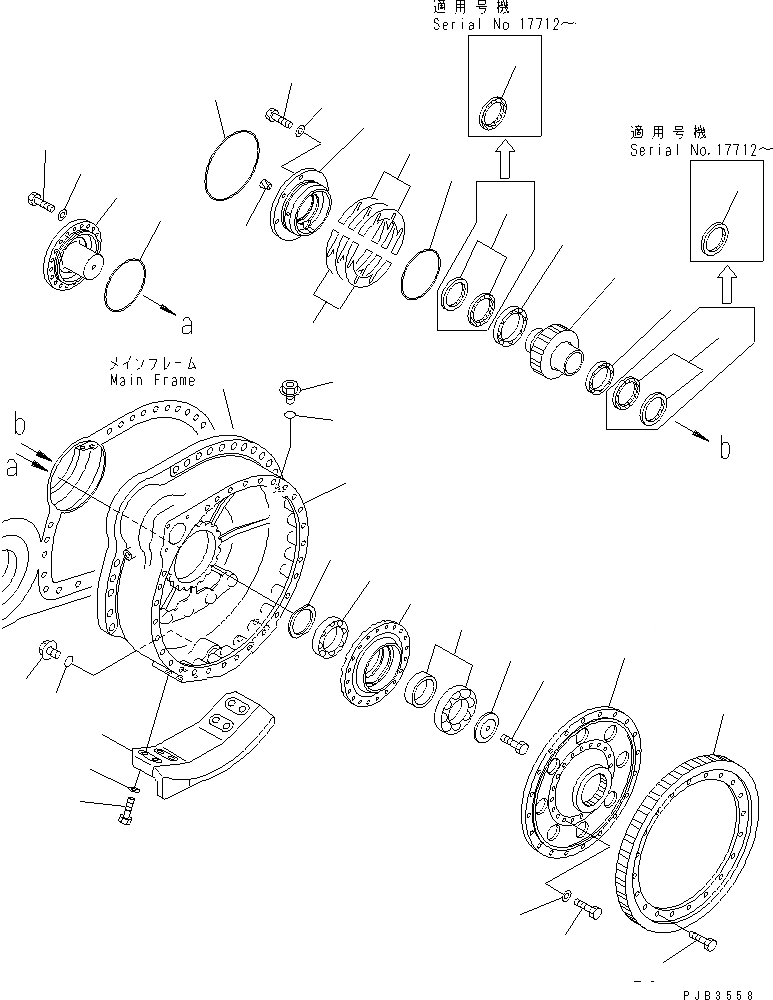 適用号機
Serial No 17712~

適用号機
Serial No.17712~

a

メインフレーム
Main Frame

b

a

b

PJB3558