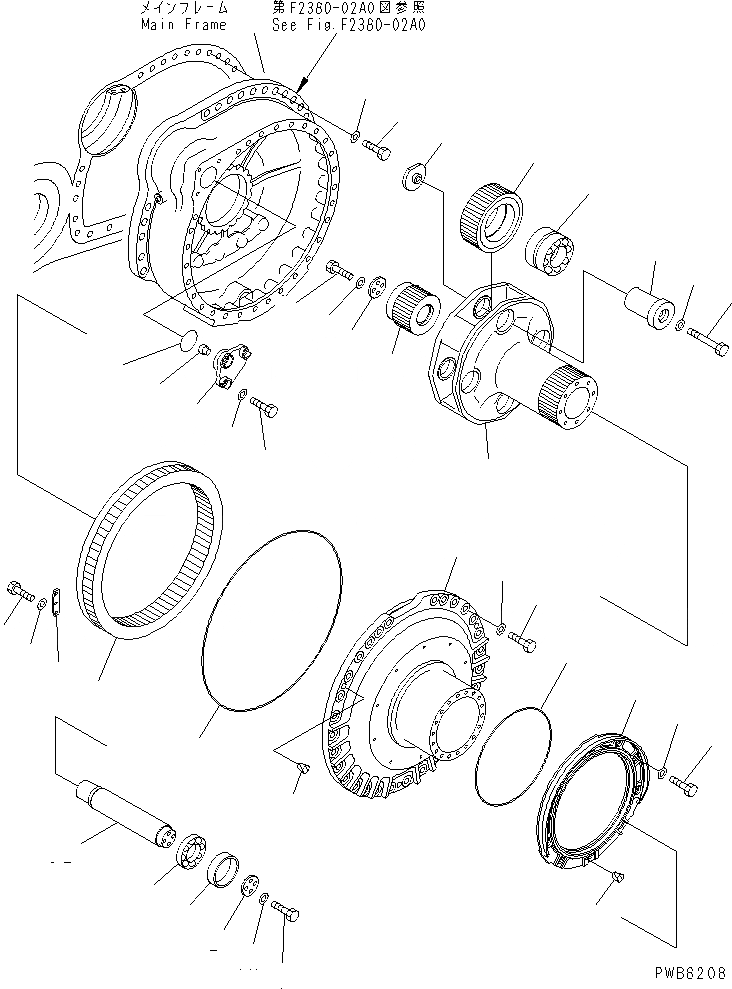 メインフレーム
Main Frame

第F2360-02A0図参照
See Fig.F2360-02A0

PWB6208