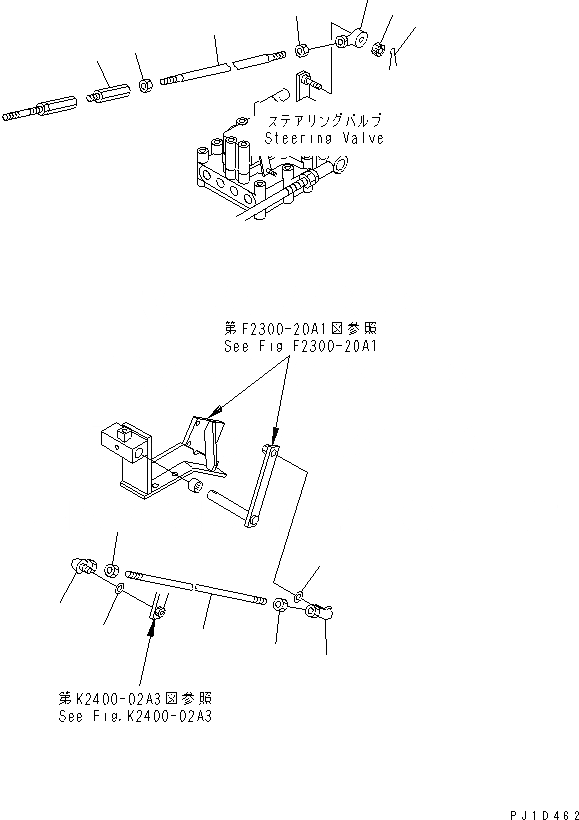 ステアリングバルブ
Steering Valve

第F2300-20A1図参照
See Fig F2300-20A1

第K2400-02A3図参照
See Fig.K2400-02A3

PJ1D462