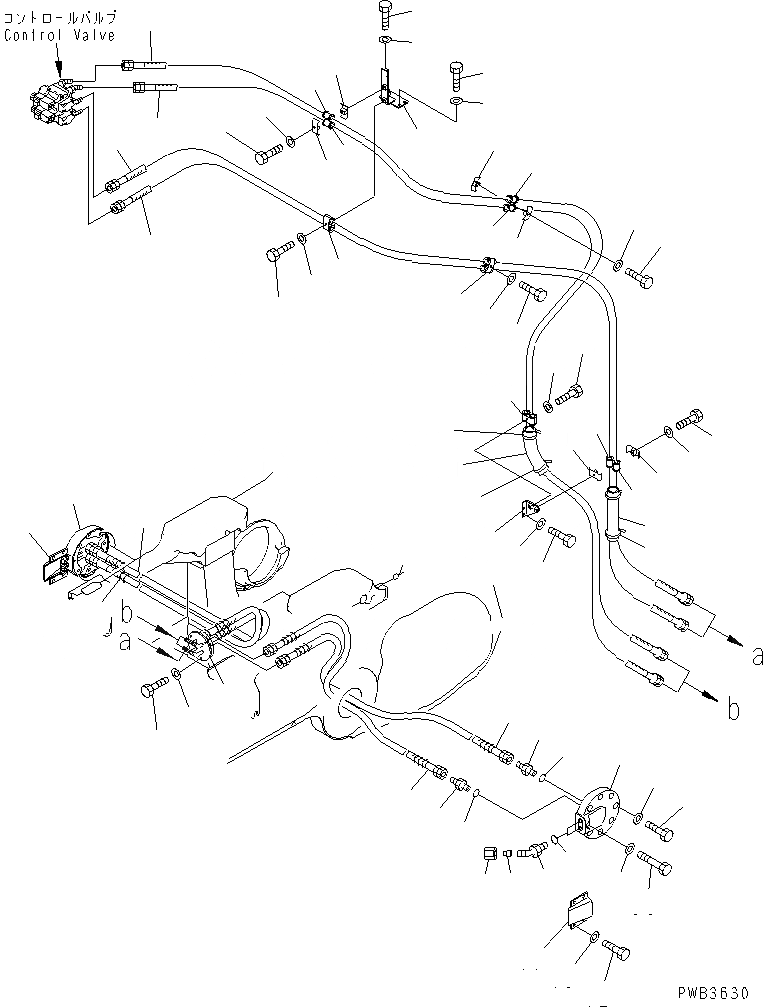 コントロールバルブ
Control Valve

b
a

a
b

PWB3630