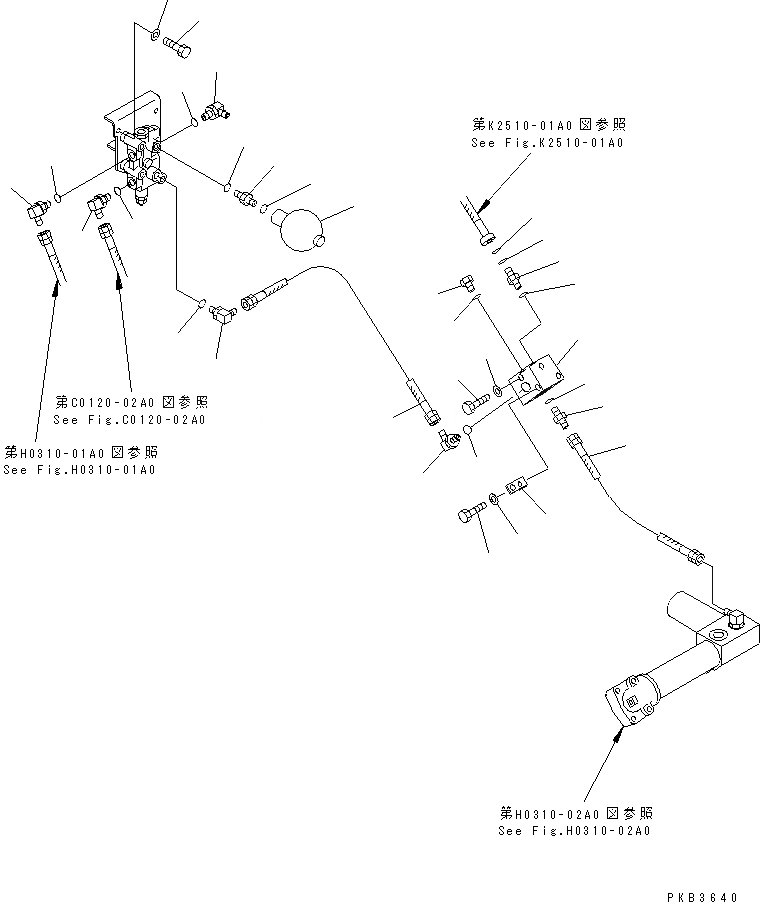 第K2510-01A0 図参照
See Fig.K2510-01A0

第C0120-02A0 図参照
See Fig.C0120-02A0

第H0310-01A0 図参照
See Fig.H0310-01A0

第H0310-02A0 図参照
See Fig.H0310-02A0

PKB3640