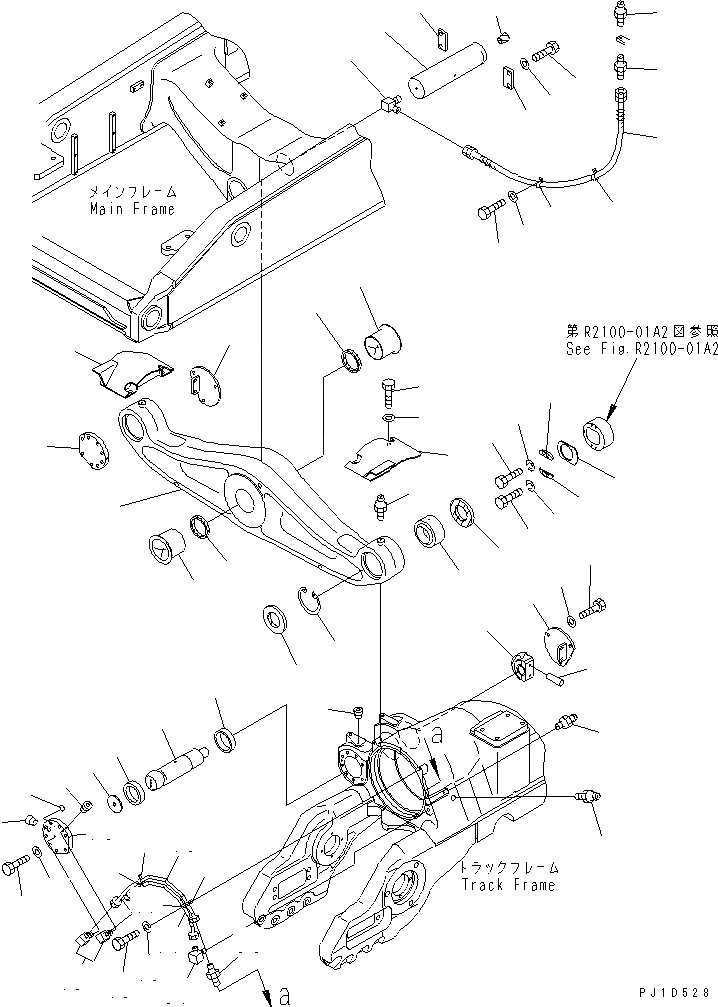 メインフレーム
Main Frame

第R2100-01A2図参照
See Fig.R2100-01A2

a

トラックフレーム
Track Frame

a

PJ1D528