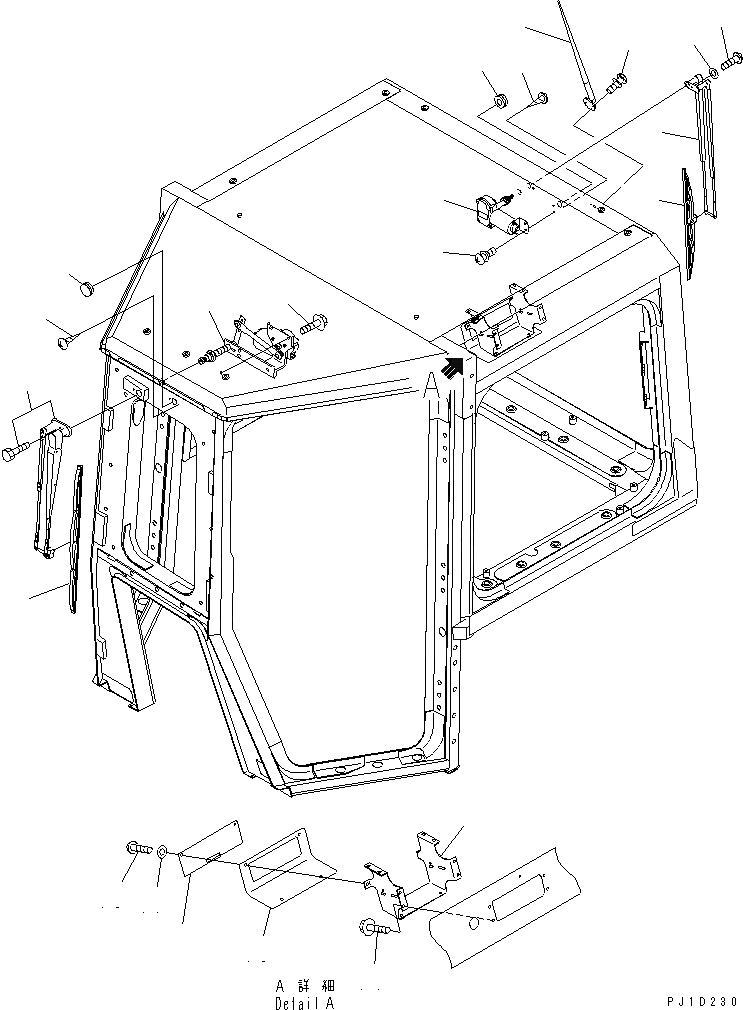 A

A 詳細
Detail A

PJ1D230