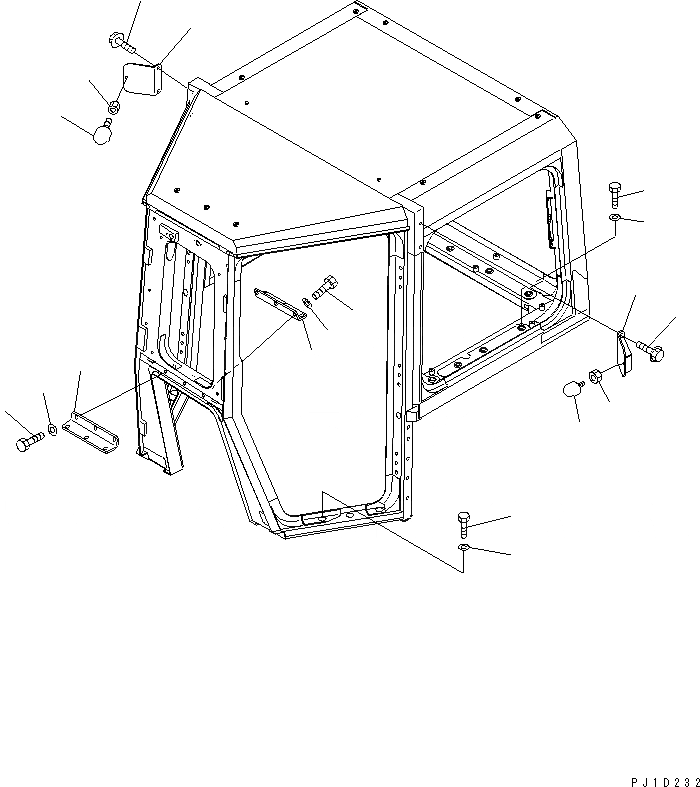 PJ1D232