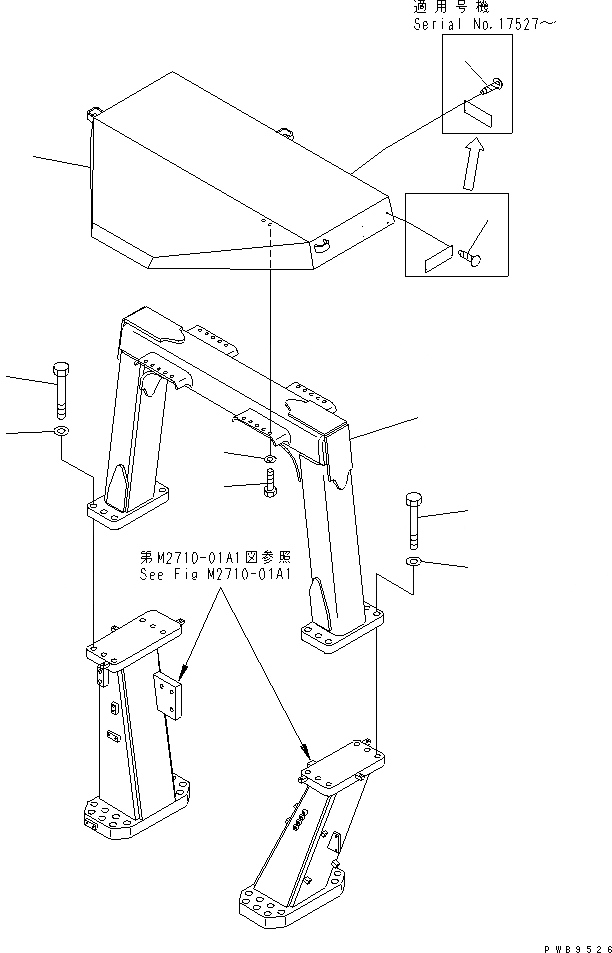 適用号機
Serial No.17527～

第M2710-01A1図参照
See Fig M2710-01A1

PWB9526