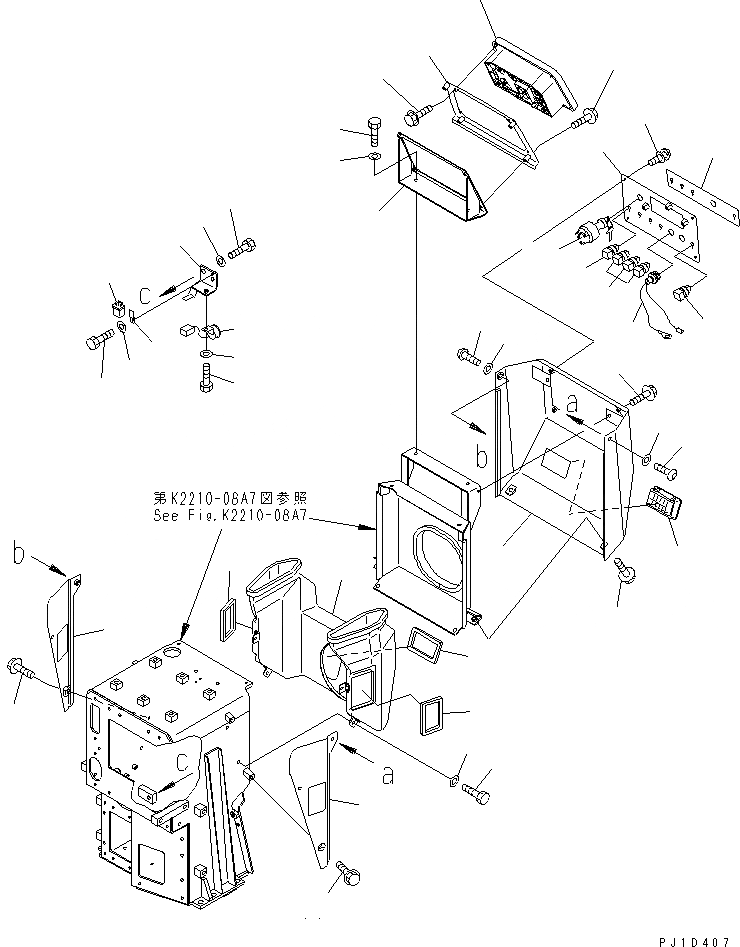 c

a

b

第K2210-08A7図参照
See Fig.K2210-08A7

b

c

a

PJ1D407