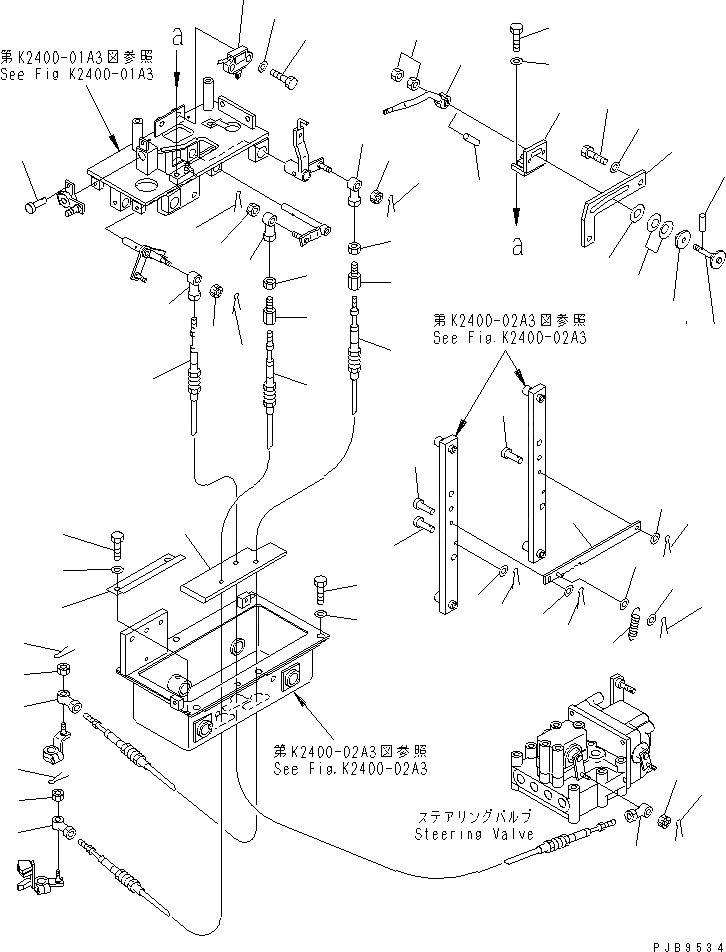 第K2400-01A3図参照
See Fig K2400-01A3

a

a

第K2400-02A3図参照
See Fig.K2400-02A3

第K2400-02A3図参照
See Fig.K2400-02A3

ステアリングバルブ
Steering Valve

PJB9534