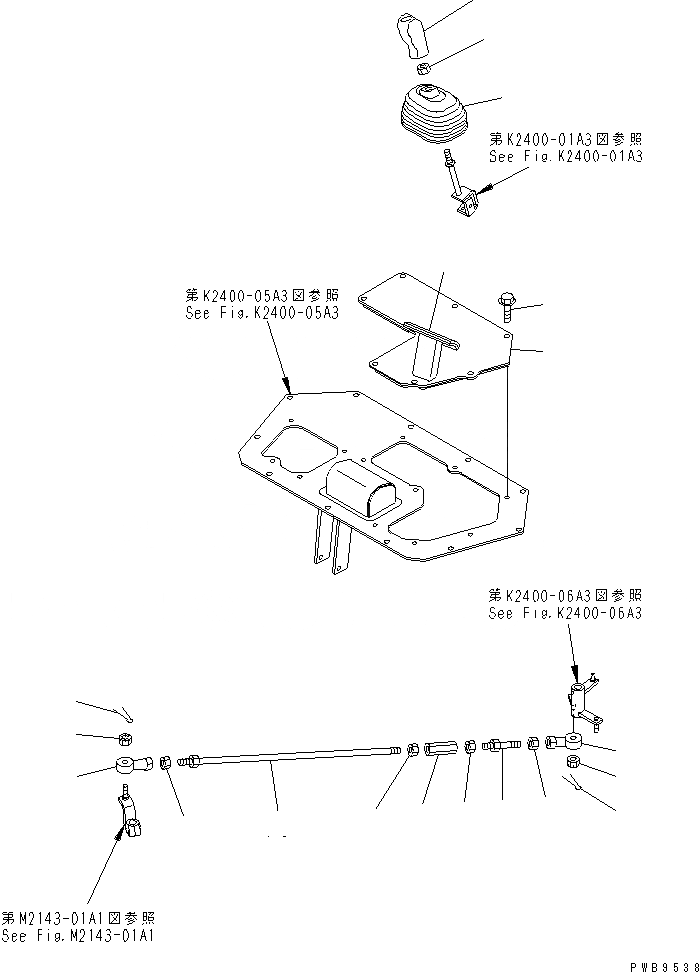 第K2400-01A3図参照
See Fig.K2400-01A3

第K2400-05A3図参照
See Fig.K2400-05A3

第K2400-06A3図参照
See Fig.K2400-06A3

第M2143-01A1図参照
See Fig.M2143-01A1

PWB9538