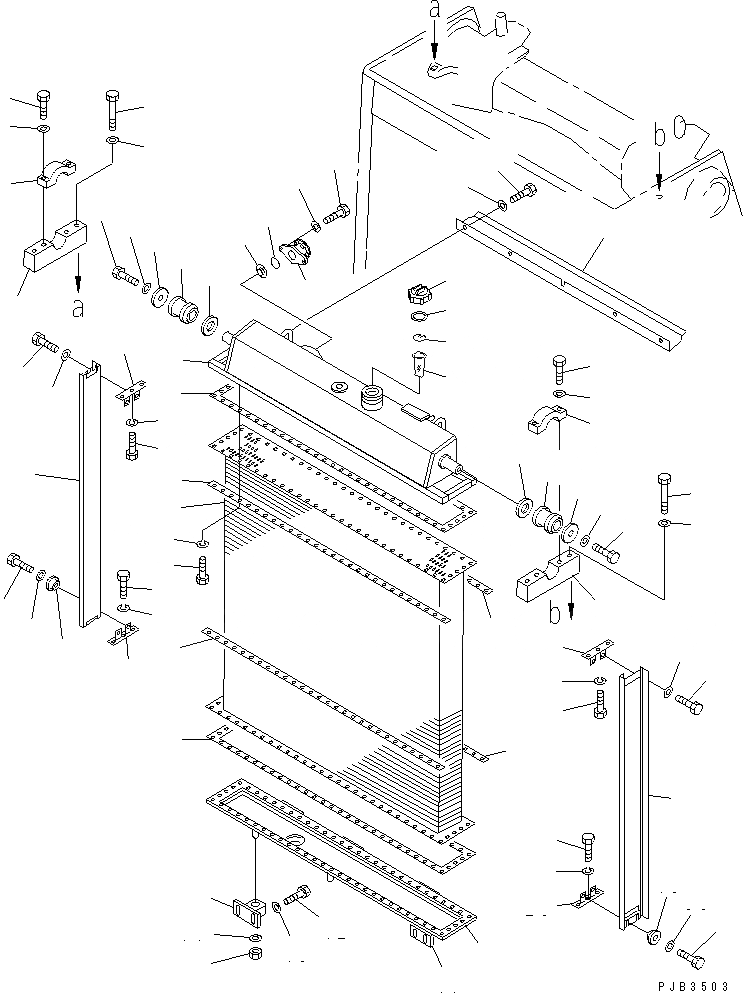 a
b
a
b
PJB3503