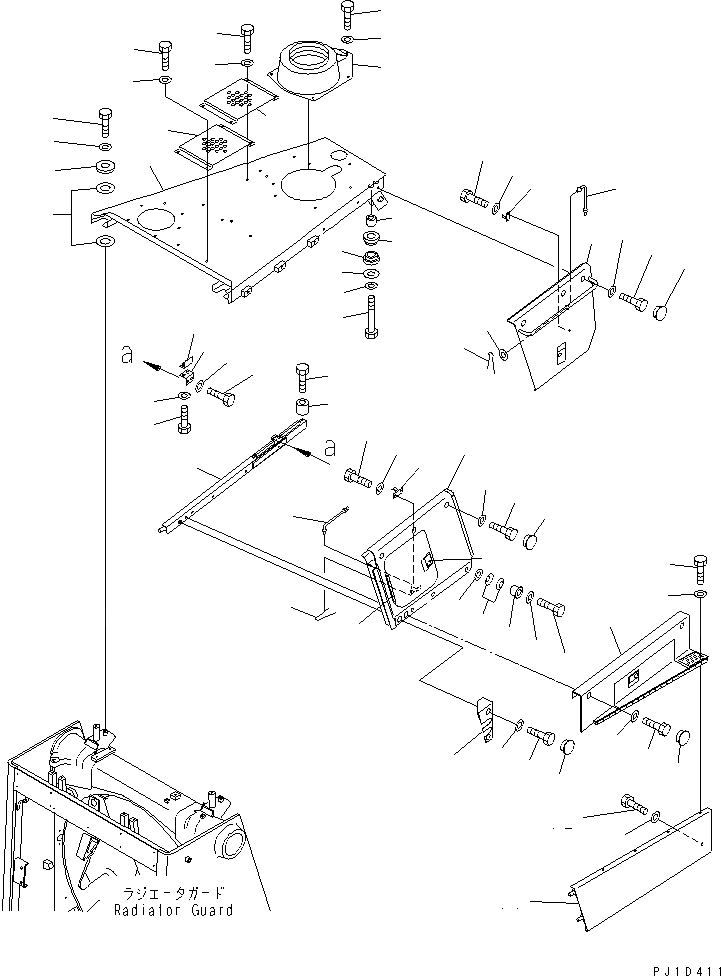 a
a
ラジエータガード
Radiator Guard
PJ1D411