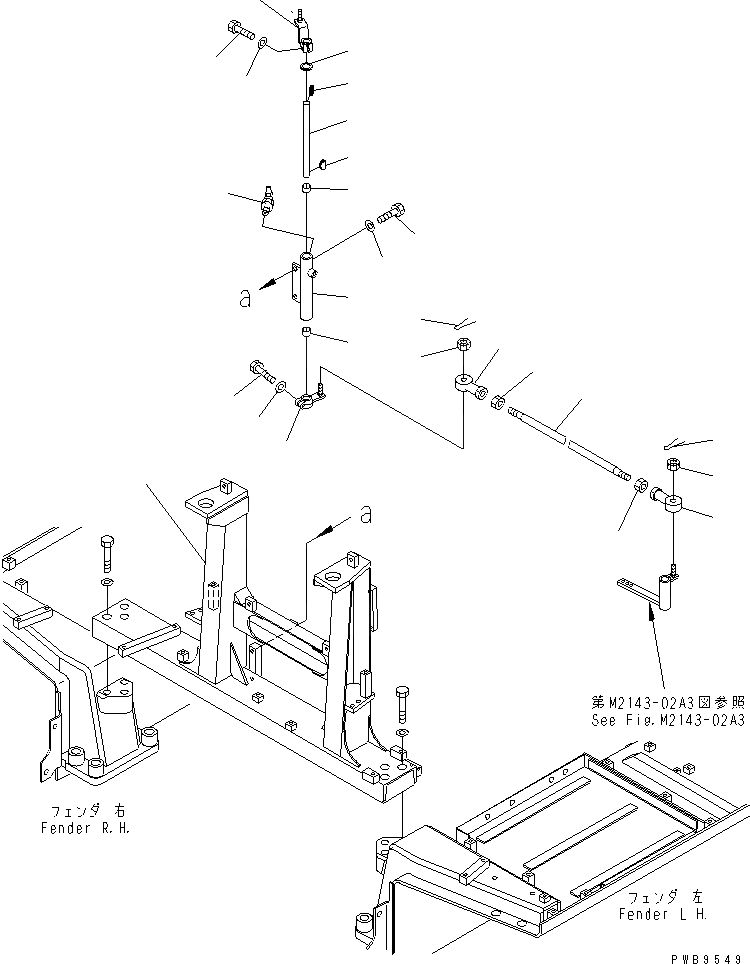 a

a

第M2143-02A3図参照
See Fig.M2143-02A3

フェンダ 右
Fender R.H.

フェンダ 左
Fender L.H.

PWB9549