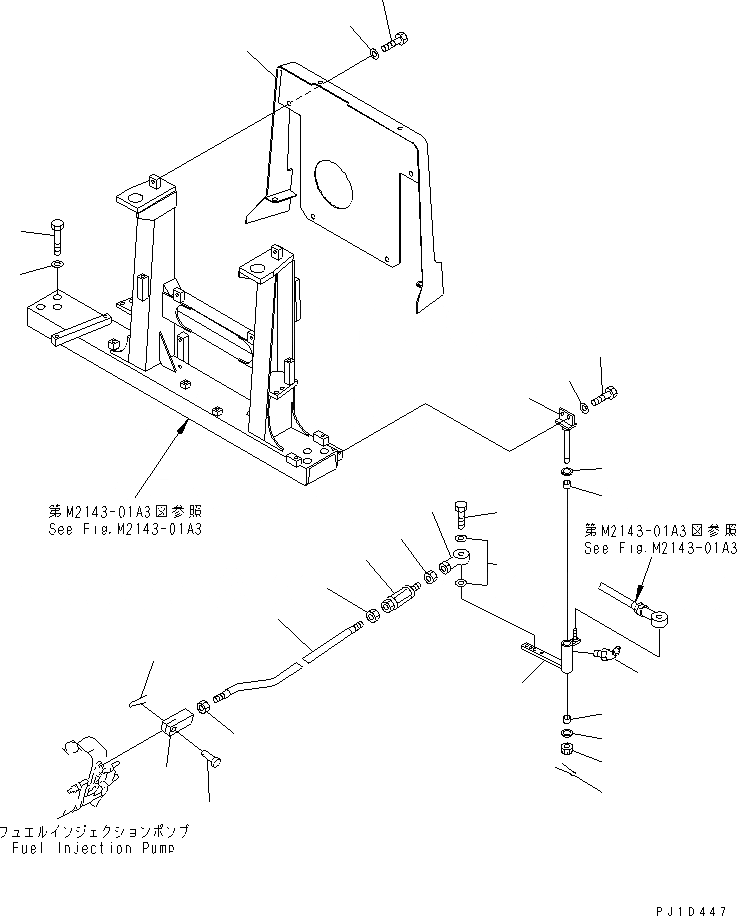 第M2143-01A3図参照
See Fig.M2143-01A3

第M2143-01A3図参照
See Fig.M2143-01A3

フュエルインジェクションポンプ
Fuel Injection Pump

PJ1D447