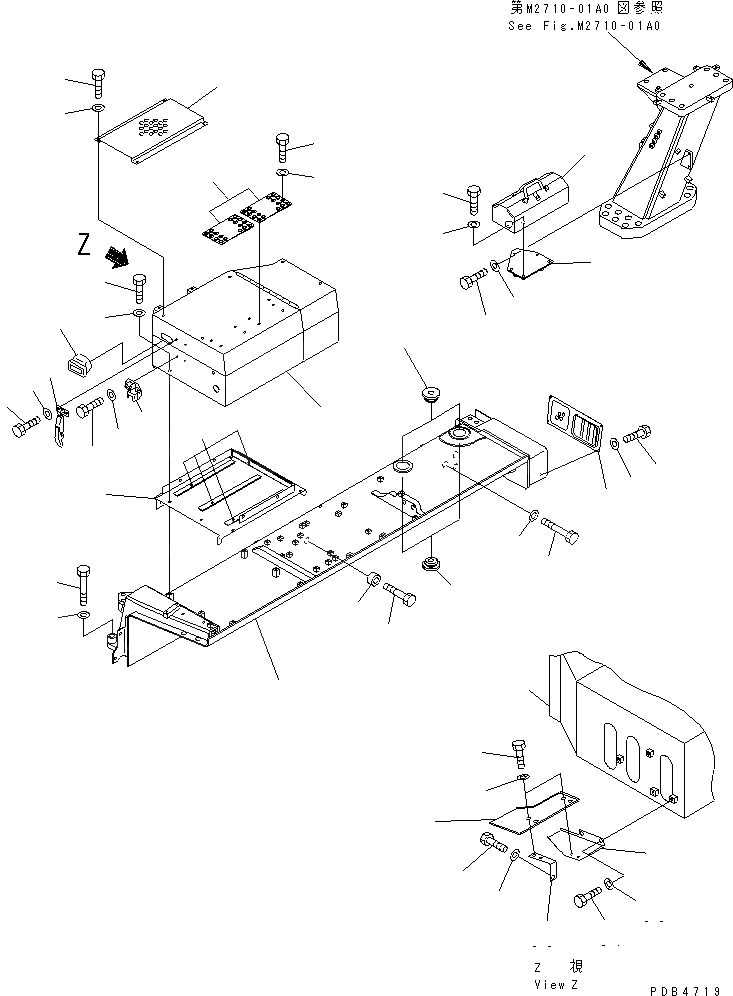 第M2710-01A0 図参照
See Fig.M2710-01A0

Z

Z 視
View Z

PDB4719