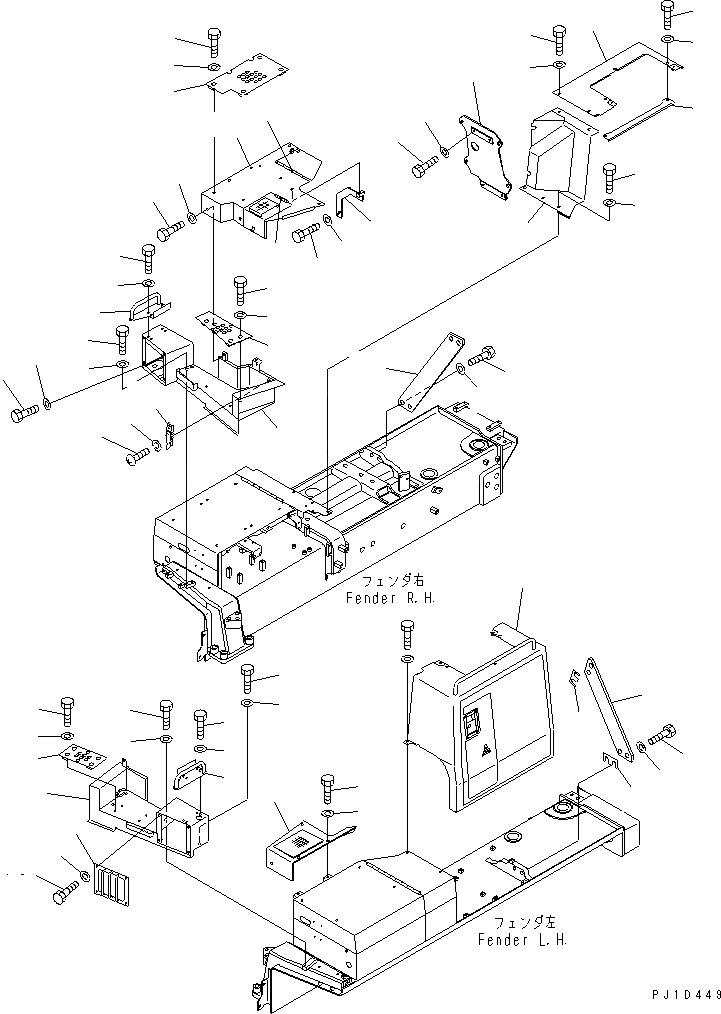 フェンダ右
Fender R.H.

フェンダ左
Fender L.H.

PJ1D449