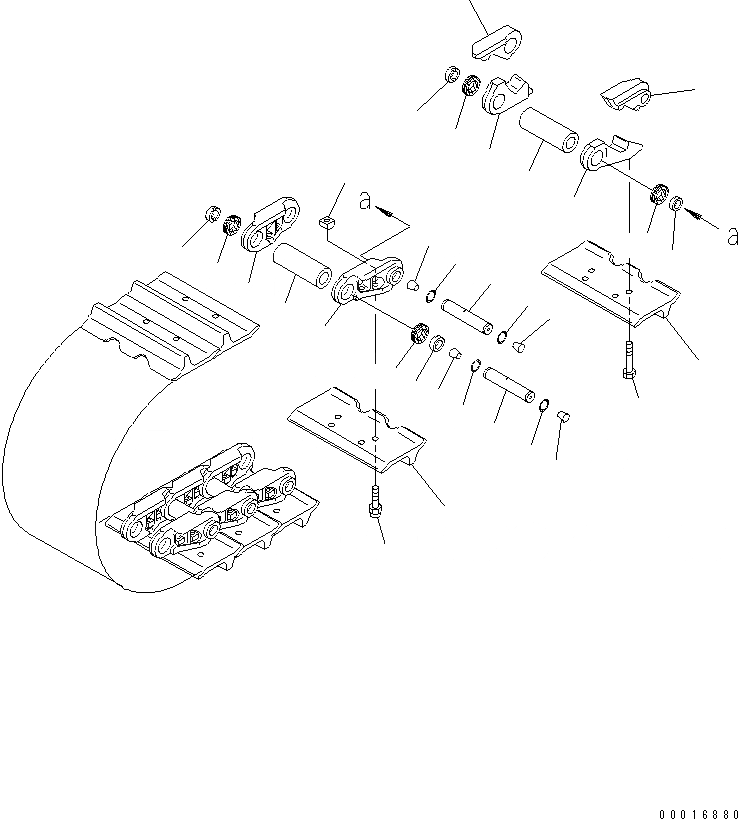 a
a
00016880