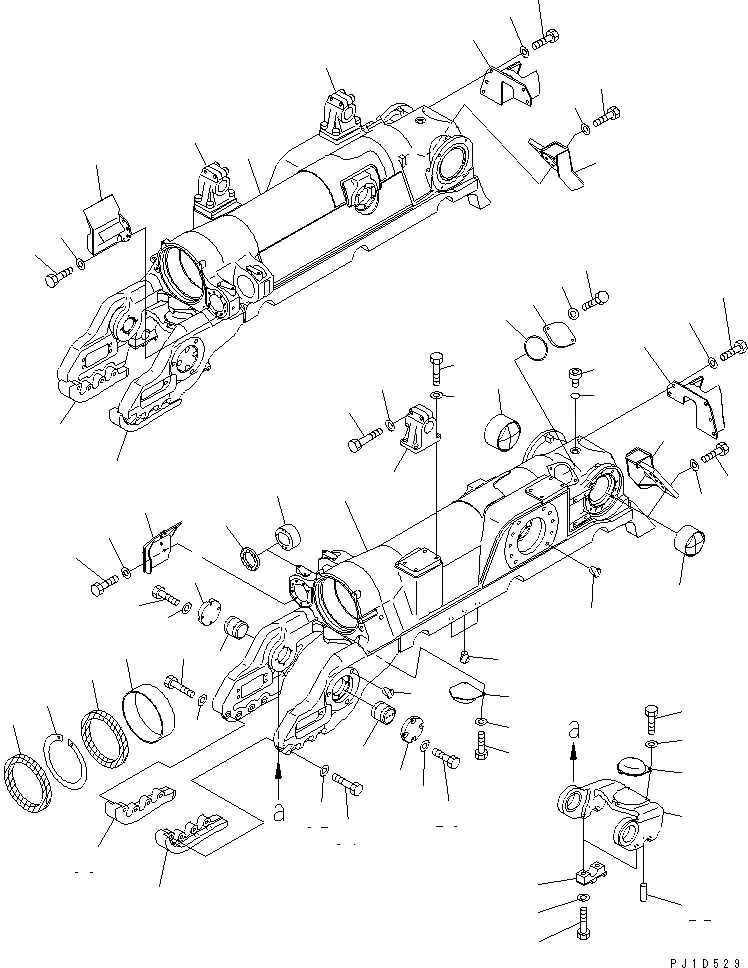 a

a

PJ1D529