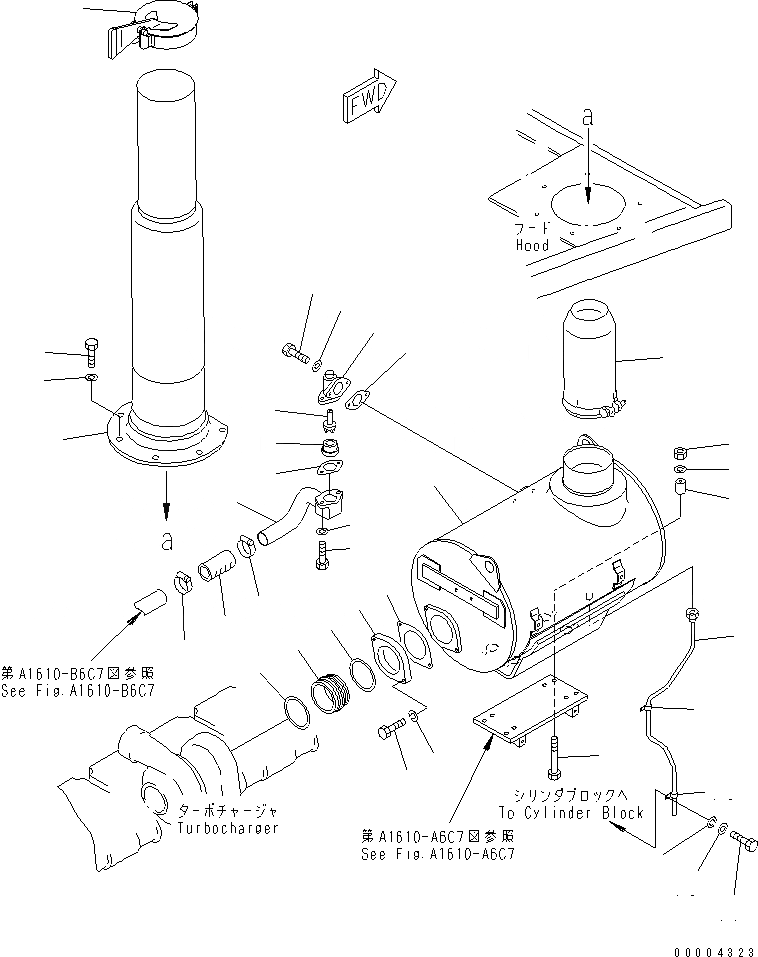 FWD

a

フード
Hood

a

第A1610-B6C7図参照
See Fig.A1610-B6C7

ターボチャージャ
Turbocharger

第A1610-A6C7図参照
See Fig.A1610-A6C7

シリンダブロックへ
To Cylinder Block

00004323