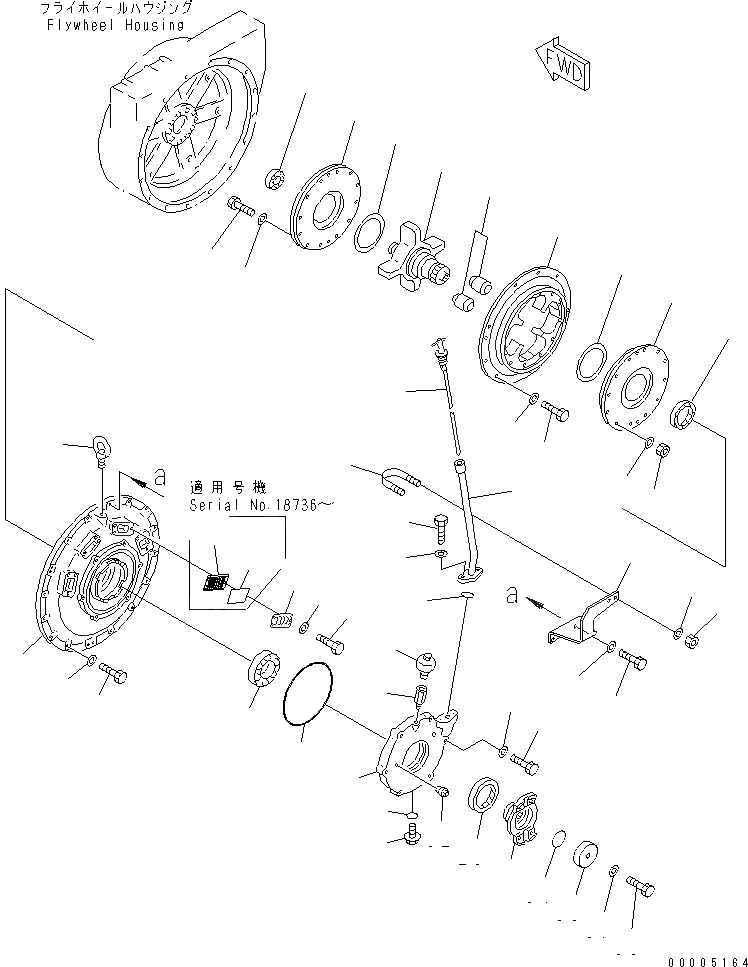 フライホイールハウジング
Flywheel Housing

FWD

a

適用号機
Serial No.18736~

a

00005164