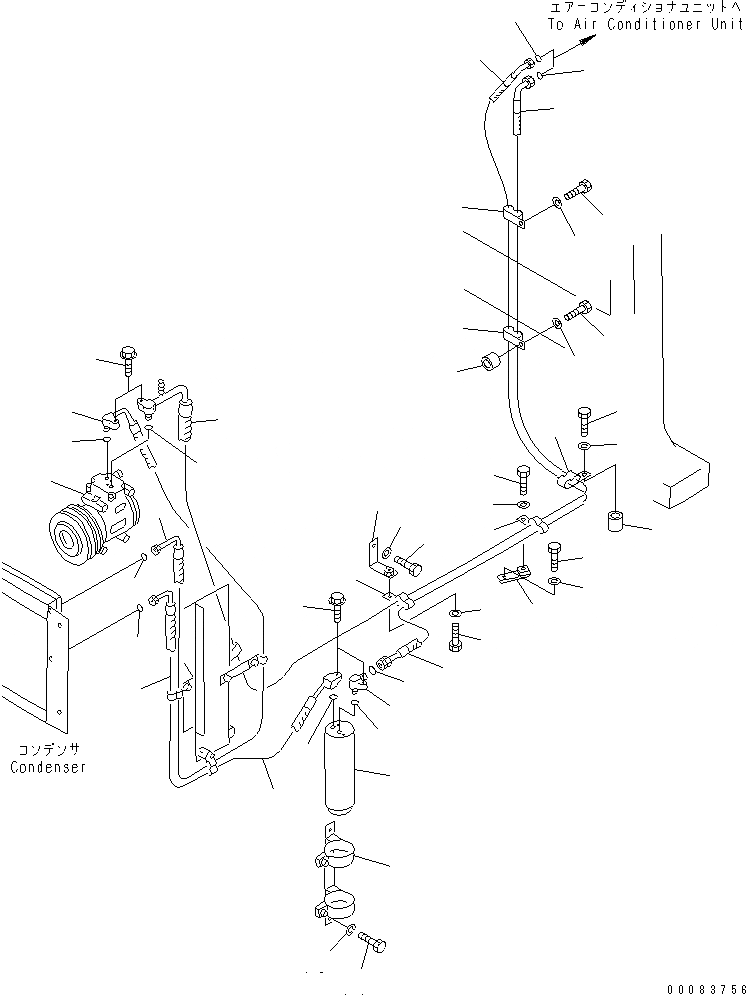 エアーコンディショナユニットへ
To Air Conditioner Unit

コンデンサ
Condenser

00083756