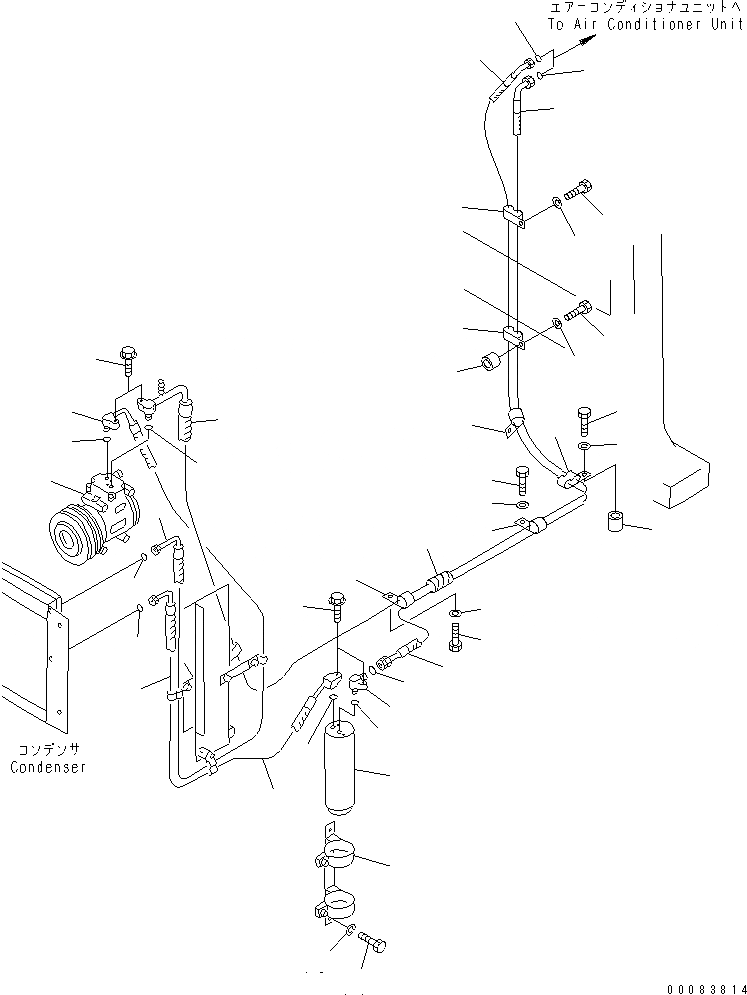 エアーコンディショナユニットへ
To Air Conditioner Unit

コンデンサ
Condenser

00083814