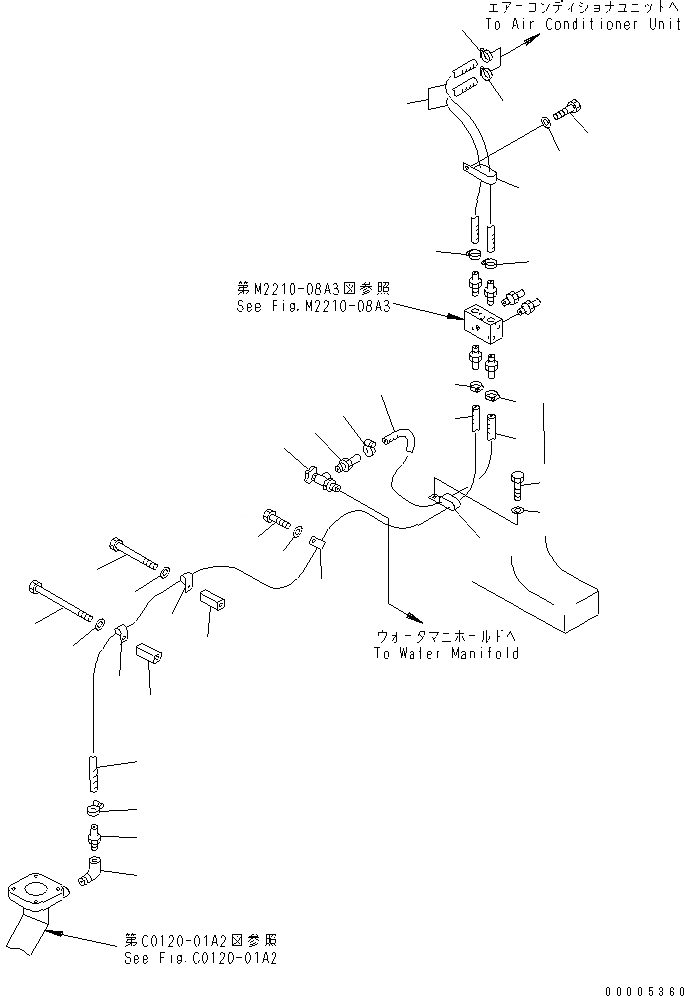 エアーコンディショナユニットへ
To Air Conditioner Unit

第M2210-08A3図参照
See Fig.M2210-08A3

ウォータマニホールドへ
To Water Manifold

第C0120-01A2図参照
See Fig.C0120-01A2

00005360