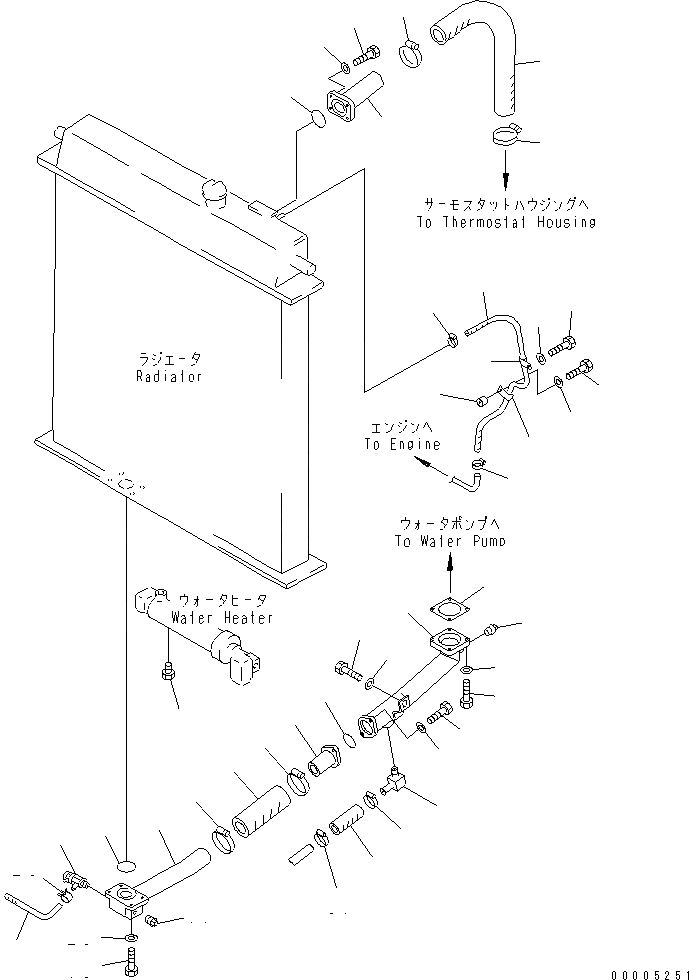 サーモスタットハウジングへ
To Thermostat Housing

ラジエータ
Radiator

エンジンへ
To Engine

ウォータポンプへ
To Water Pump

ウォータヒータ
Water Heater

00005251