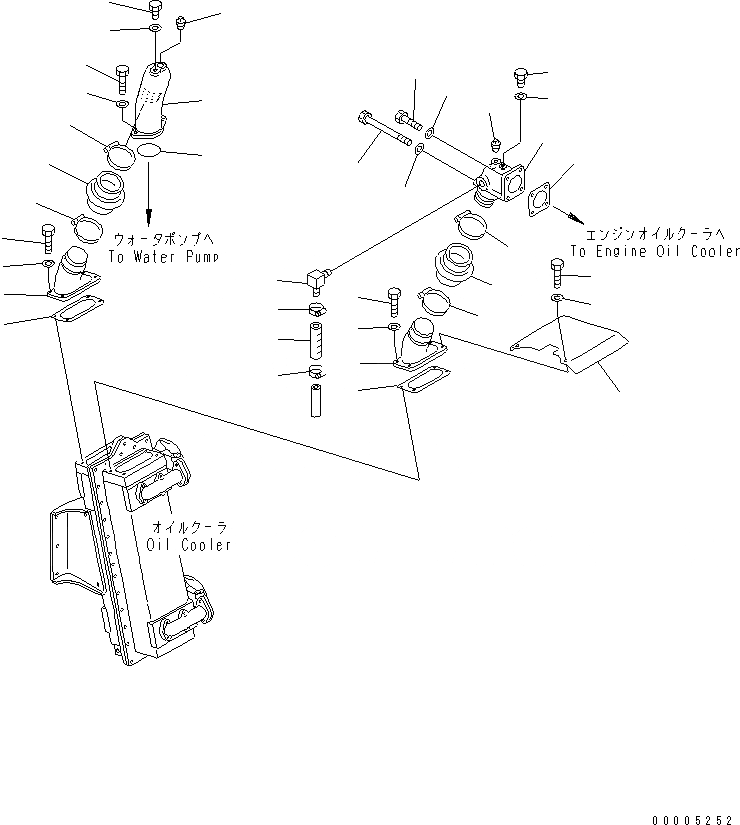 ウォータポンプへ
To Water Pump

エンジンオイルクーラへ
To Engine Oil Cooler

オイルクーラ
Oil Cooler

00005252