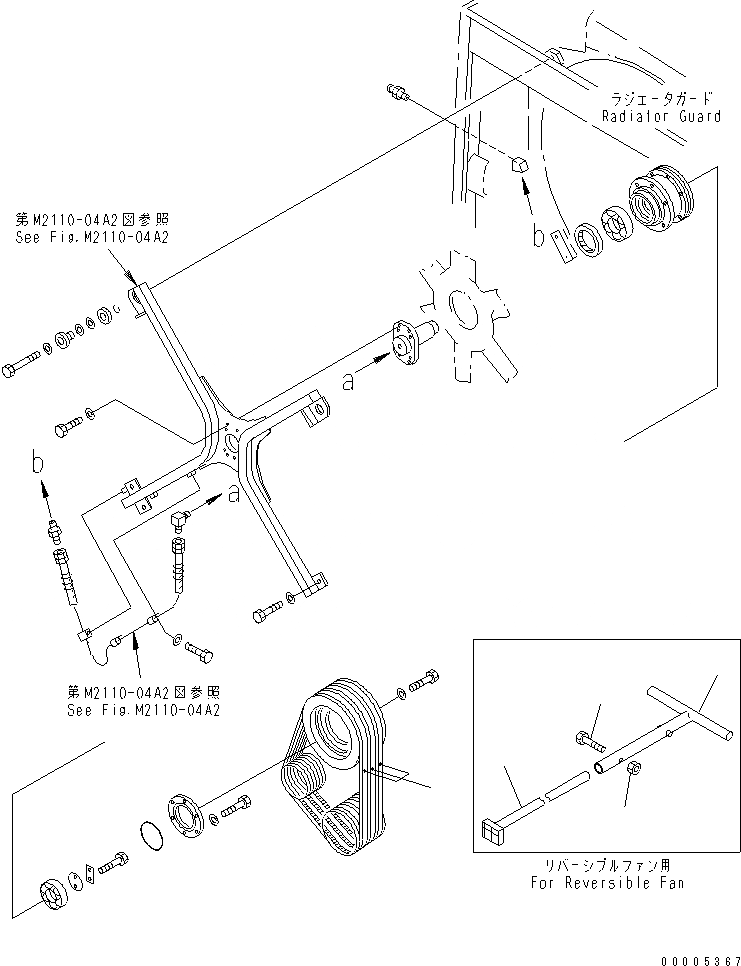 ラジエータガード
Radiator Guard

第M2110-04A2図参照
See Fig.M2110-04A2

b

a

b

a

第M2110-04A2図参照
See Fig.M2110-04A2

リバーシブルファン用
For Reversible Fan

00005367