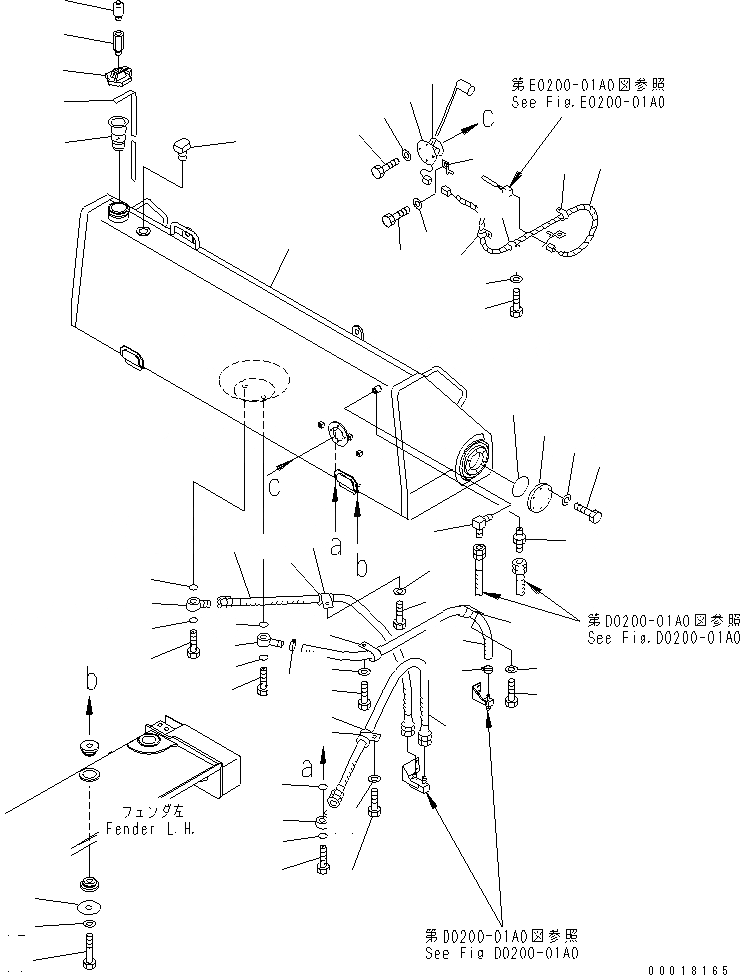 第E0200-01A0図参照
See Fig.E0200-01A0

C

C

a

b

第D0200-01A0図参照
See Fig.D0200-01A0

b

a

フェンダ左
Fender L.H.

第D0200-01A0図参照
See Fig D0200-01A0

00018165