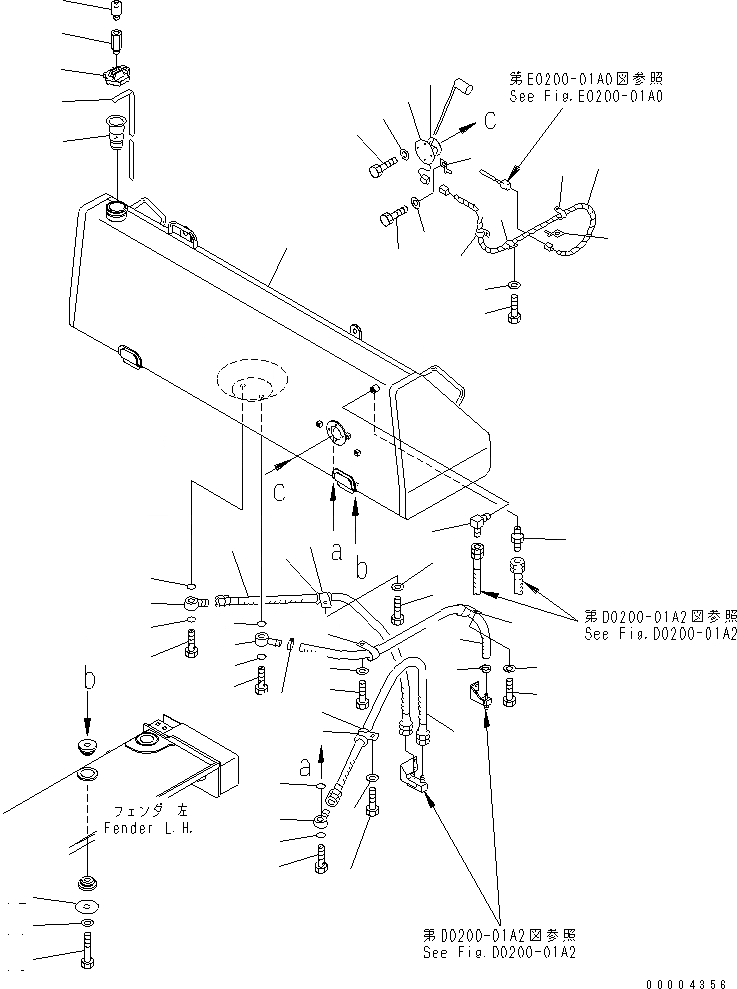 第E0200-01A0図参照
See Fig.E0200-01A0

C

C

a
b

第D0200-01A2図参照
See Fig.D0200-01A2

b

a

フェンダ 左
Fender L.H.

第D0200-01A2図参照
See Fig.D0200-01A2

00004356