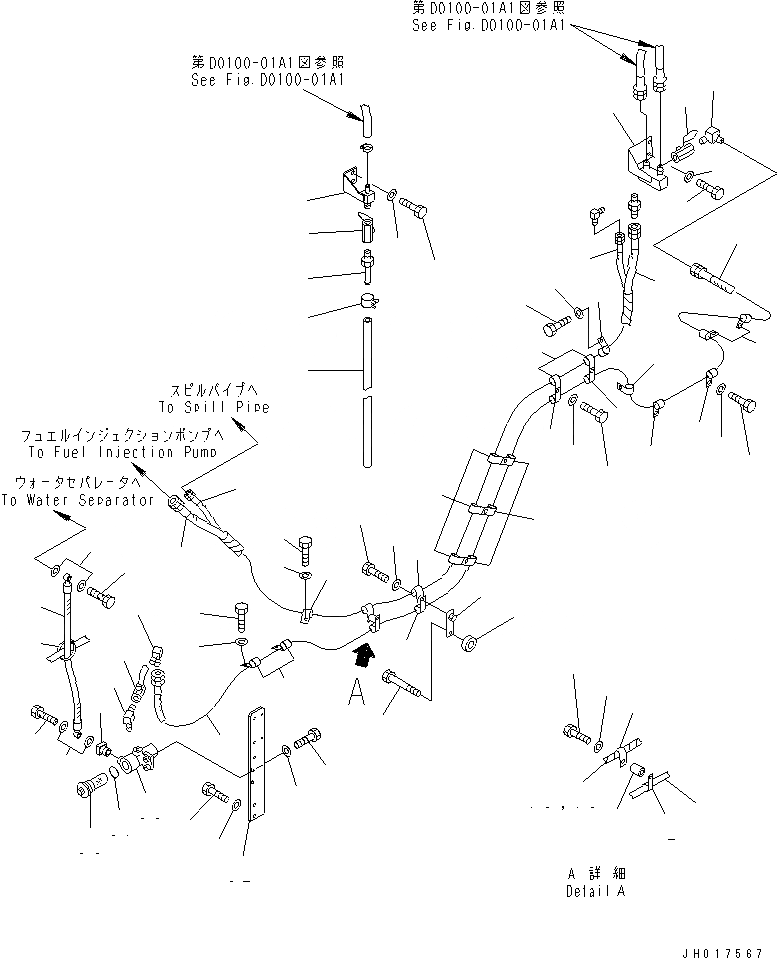 第D0100-01A1図参照
See Fig.D0100-01A1

第D0100-01A1図参照
See Fig.D0100-01A1

スピルパイプへ
To Spill Pipe

フュエルインジェクションポンプへ
To Fuel Injection Pump

ウォータセパレータへ
To Water Separator

A

A 詳細
Detail A

JH017567